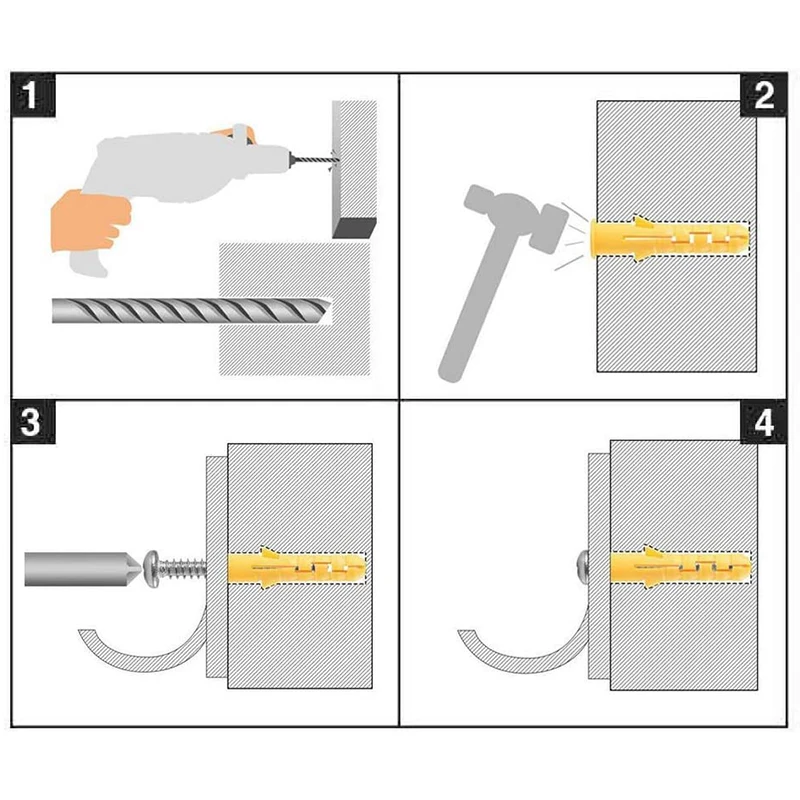 1

2

3

4