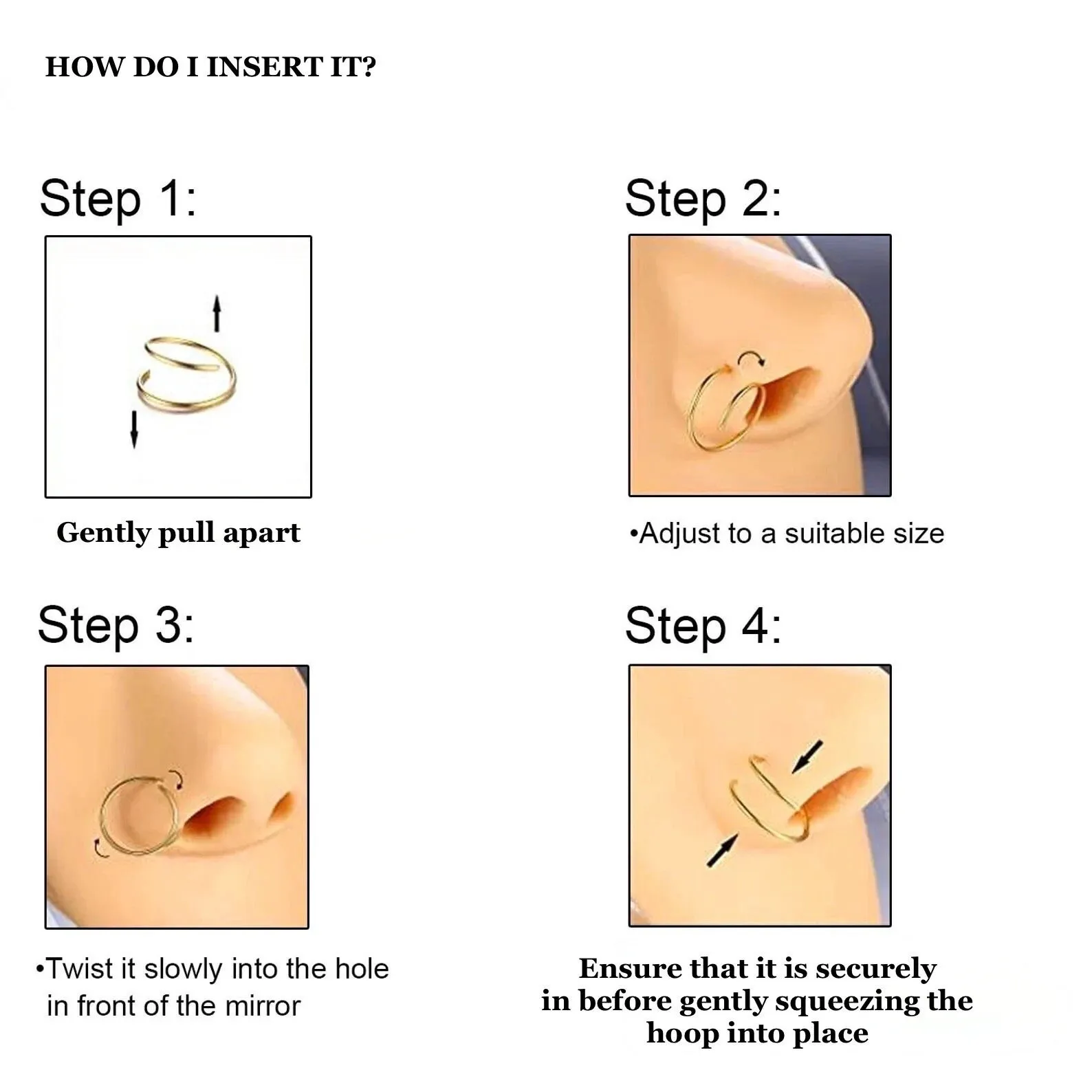 HOW DO I INSERT IT?

Step 1:

Gently pull apart

Step 2:

•Adjust to a suitable size

Step 3:

•Twist it slowly into the hole in front of the mirror

Step 4:

Ensure that it is securely in before gently squeezing the hoop into place