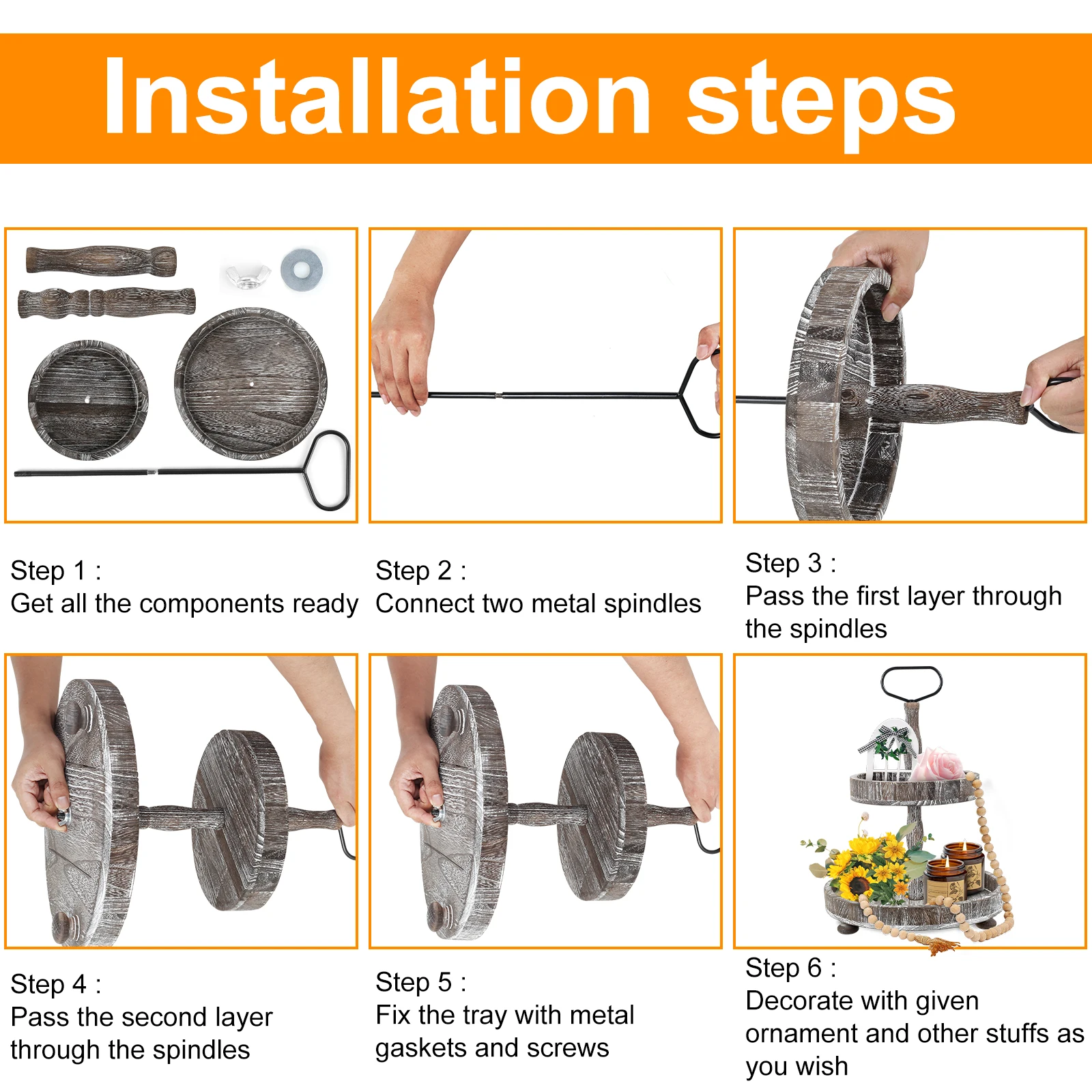 Installation steps

Step 1 :
Get all the components ready

Step 2 :
Connect two metal spindles

Step 3 :
Pass the first layer through the spindles

Step 4 :
Pass the second layer through the spindles

Step 5 :
Fix the tray with metal gaskets and screws

Step 6 :
Decorate with given ornament and other stuffs as you wish