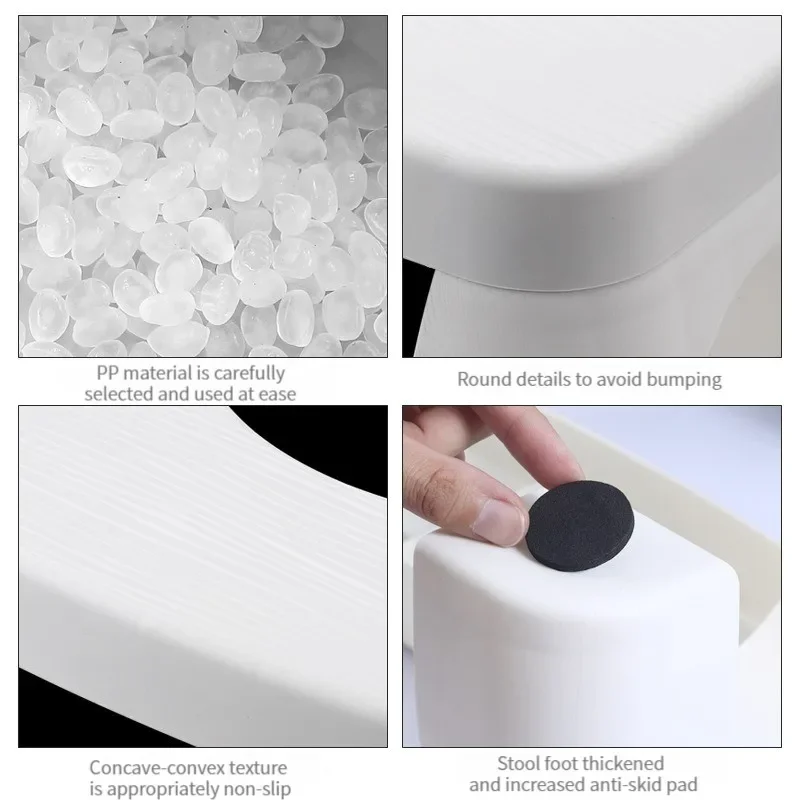 PP material is carefully selected and used at ease

Round details to avoid bumping

Concave-convex texture is appropriately non-slip

Stool foot thickened and increased anti-skid pad