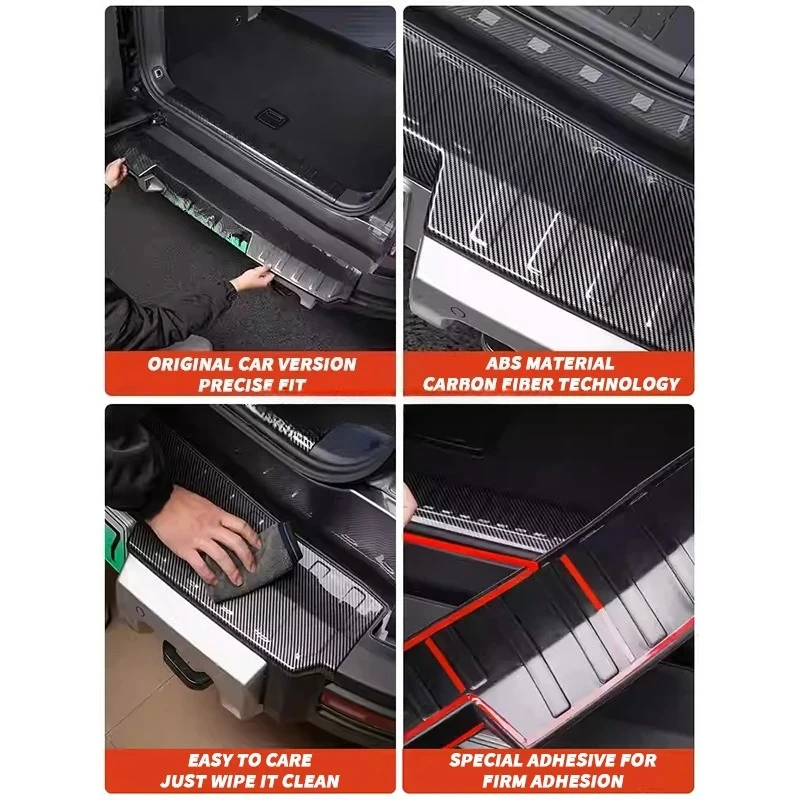 ORIGINAL CAR VERSION
PRECISE FIT

ABS MATERIAL
CARBON FIBER TECHNOLOGY

EASY TO CARE
JUST WIPE IT CLEAN

SPECIAL ADHESIVE FOR
FIRM ADHESION