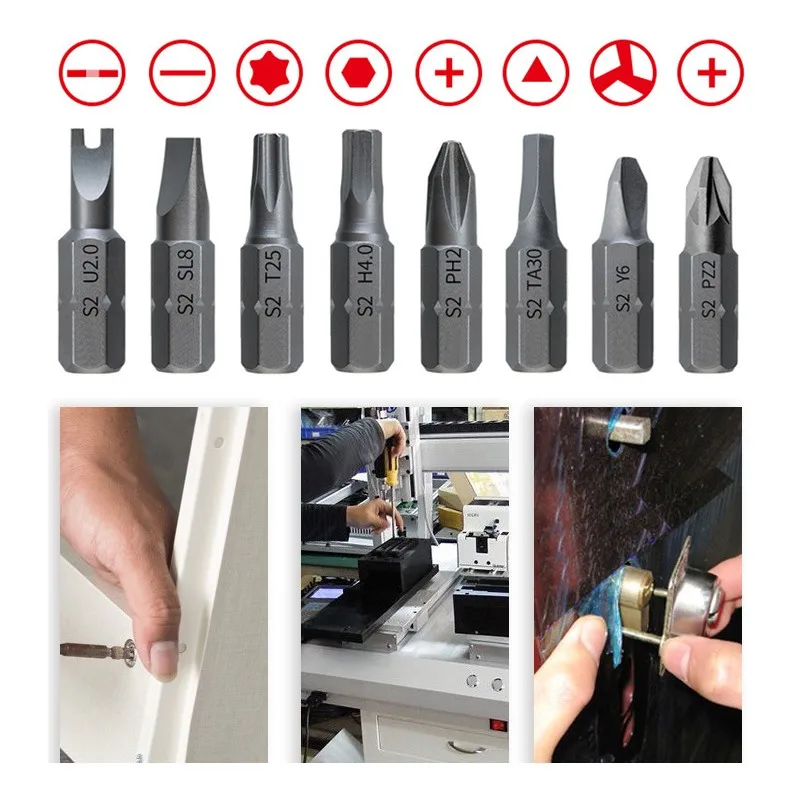 S2 U2.0
S2 SL8
S2 T25
S2 H4.0
S2 PH2
S2 TA30
S2 Y6
S2 PZ2