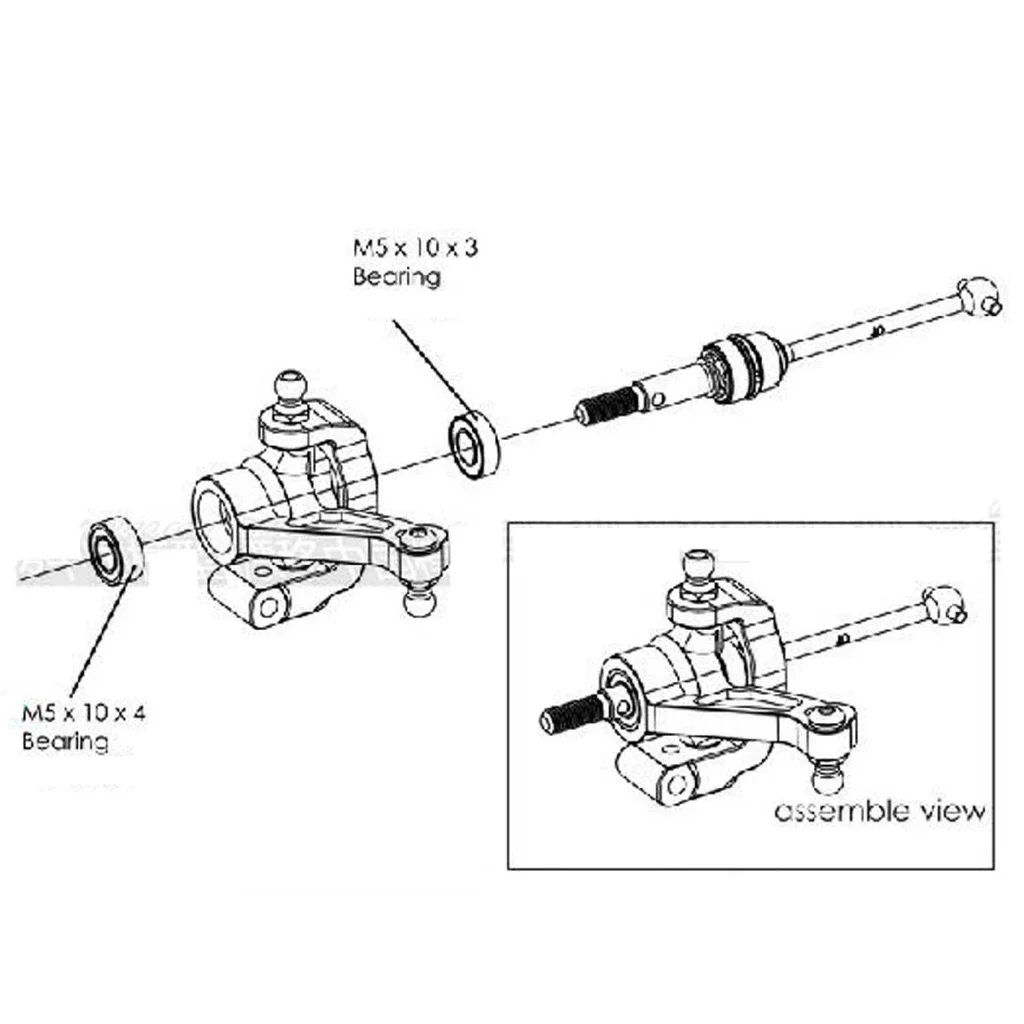 M5 x 10 x 3
Bearing

M5 x 10 x 4
Bearing

assemble view