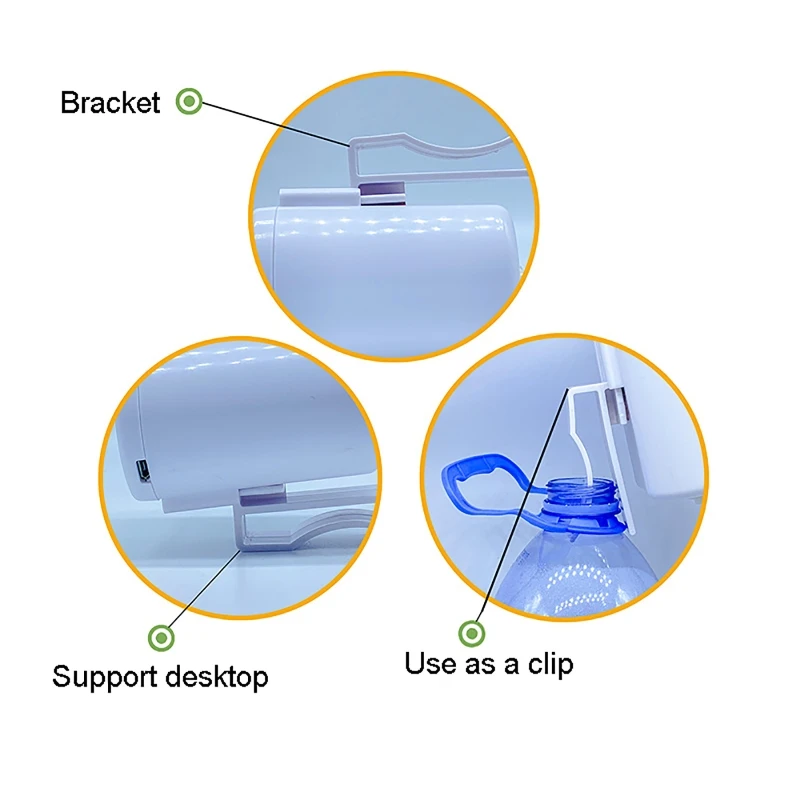 Bracket

Support desktop

Use as a clip