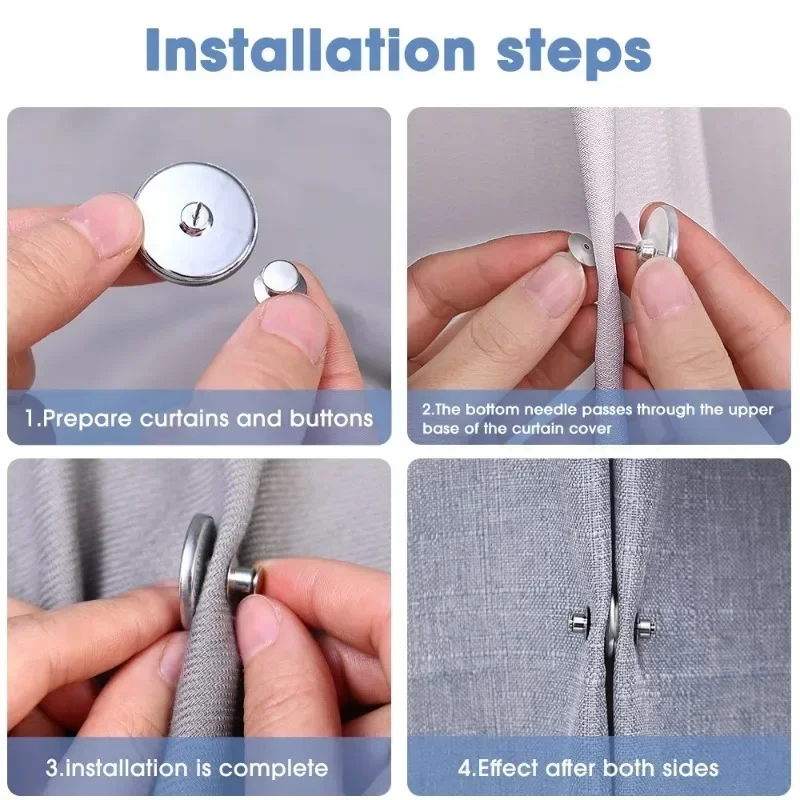 Installation steps

1.Prepare curtains and buttons

2.The bottom needle passes through the upper base of the curtain cover

3.installation is complete

4.Effect after both sides