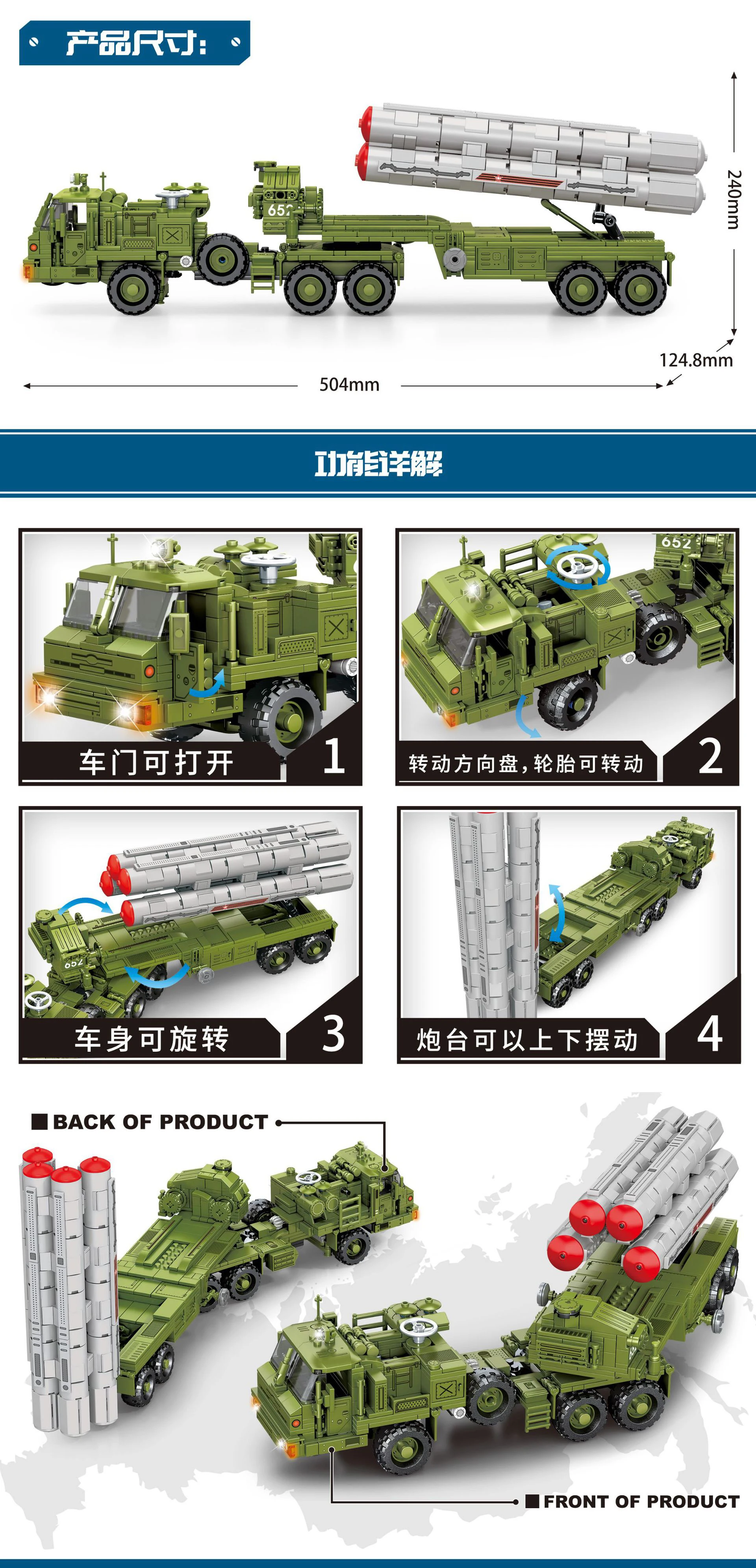 产品尺寸:

652

240mm

124.8mm

504mm

功能详解

652

车门可打开 1

转动方向盘，轮胎可转动 2

652

车身可旋转 3

炮台可以上下摆动 4

BACK OF PRODUCT

FRONT OF PRODUCT