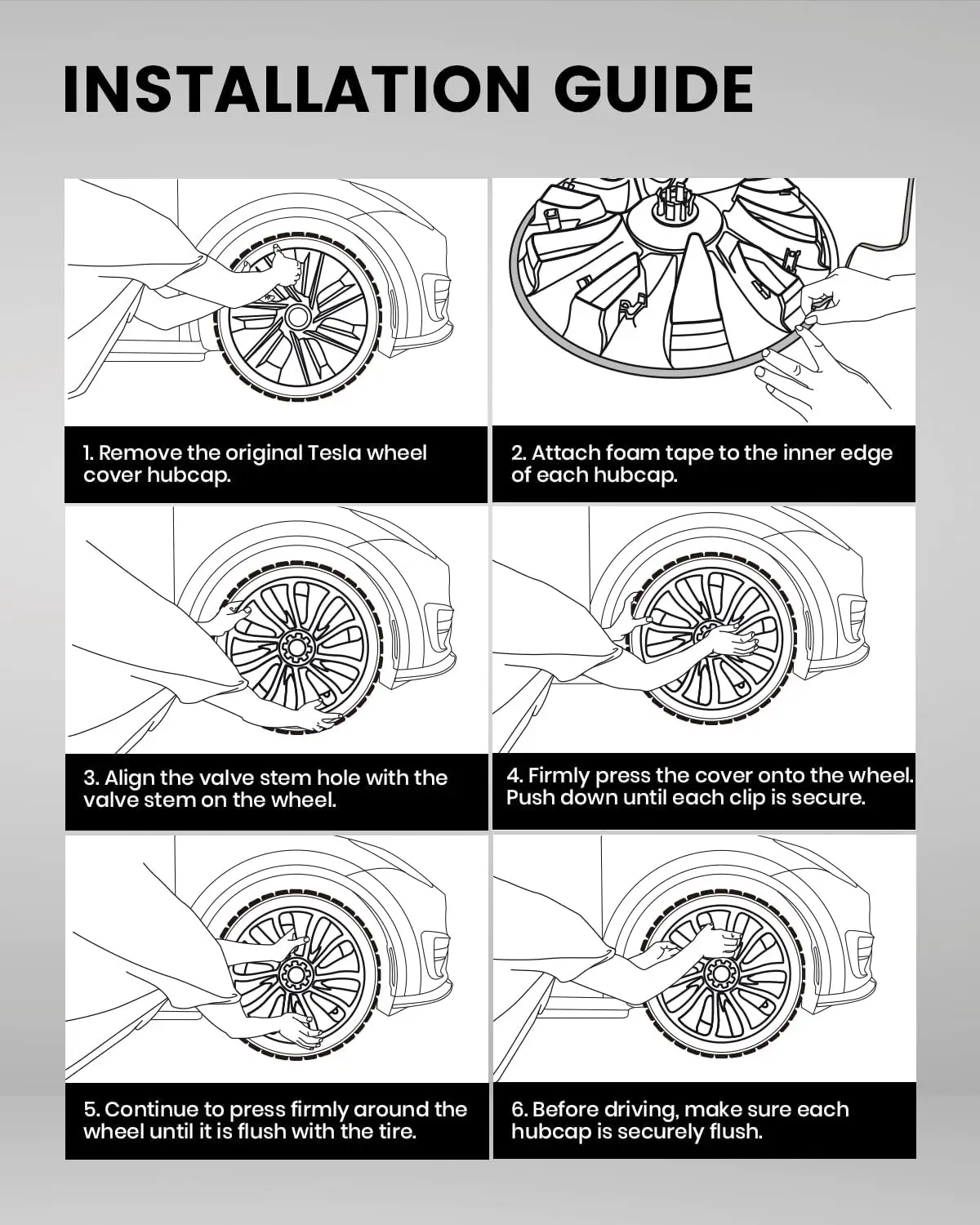 INSTALLATION GUIDE

1. Remove the original Tesla wheel cover hubcap.

2. Attach foam tape to the inner edge of each hubcap.

3. Align the valve stem hole with the valve stem on the wheel.

4. Firmly press the cover onto the wheel. Push down until each clip is secure.

5. Continue to press firmly around the wheel until it is flush with the tire.

6. Before driving, make sure each hubcap is securely flush.