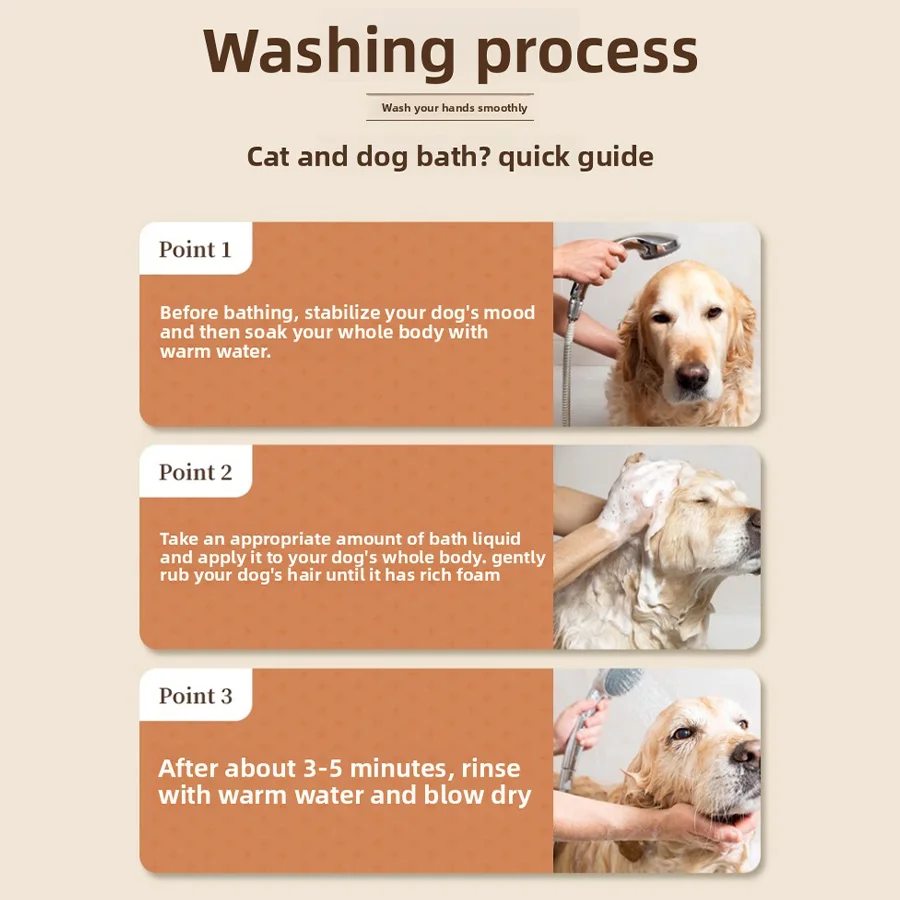 Washing process

Wash your hands smoothly

Cat and dog bath? quick guide

Point 1

Before bathing, stabilize your dog's mood and then soak your whole body with warm water.

Point 2

Take an appropriate amount of bath liquid and apply it to your dog's whole body. gently rub your dog's hair until it has rich foam

Point 3

After about 3-5 minutes, rinse with warm water and blow dry