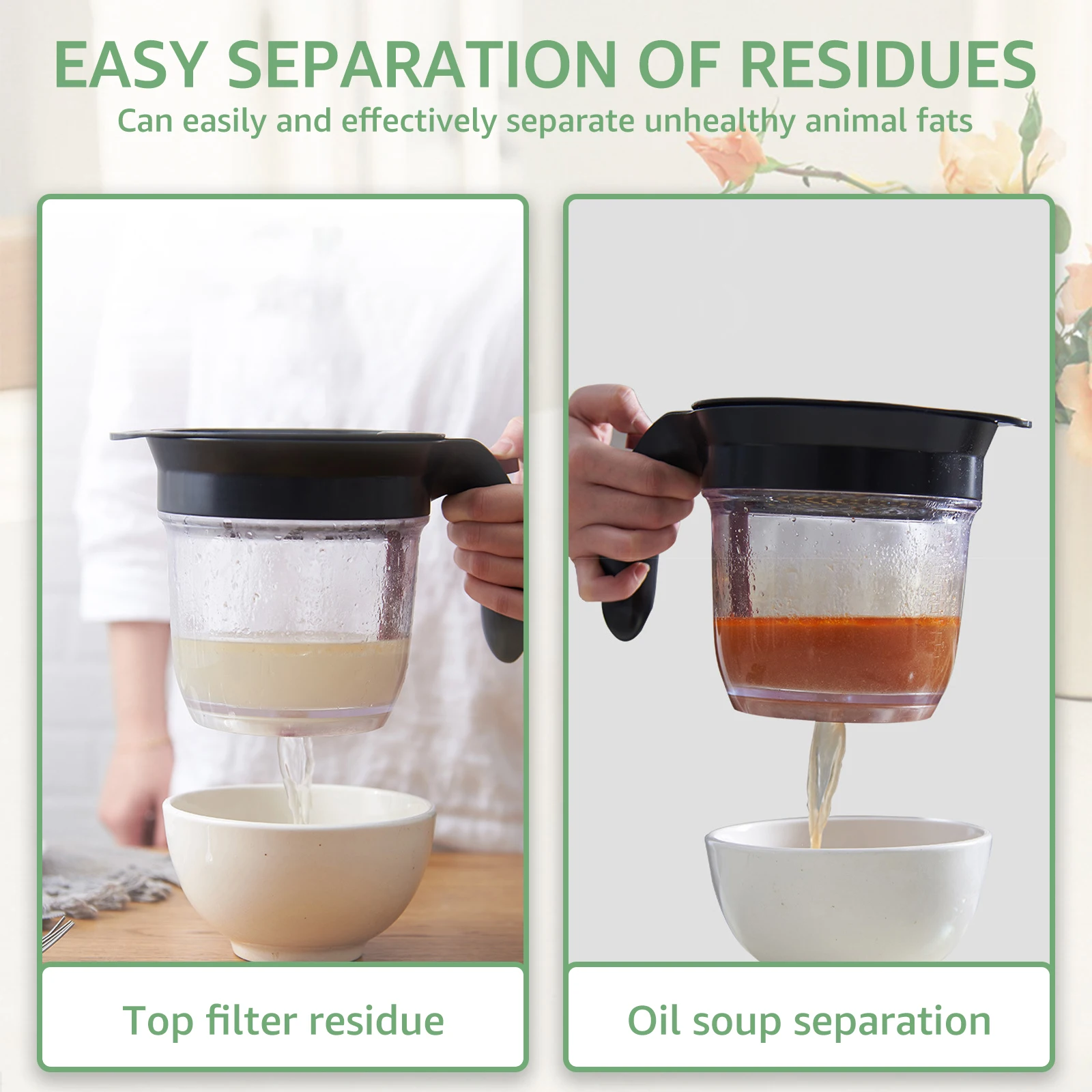 EASY SEPARATION OF RESIDUES

Can easily and effectively separate unhealthy animal fats

Top filter residue

Oil soup separation