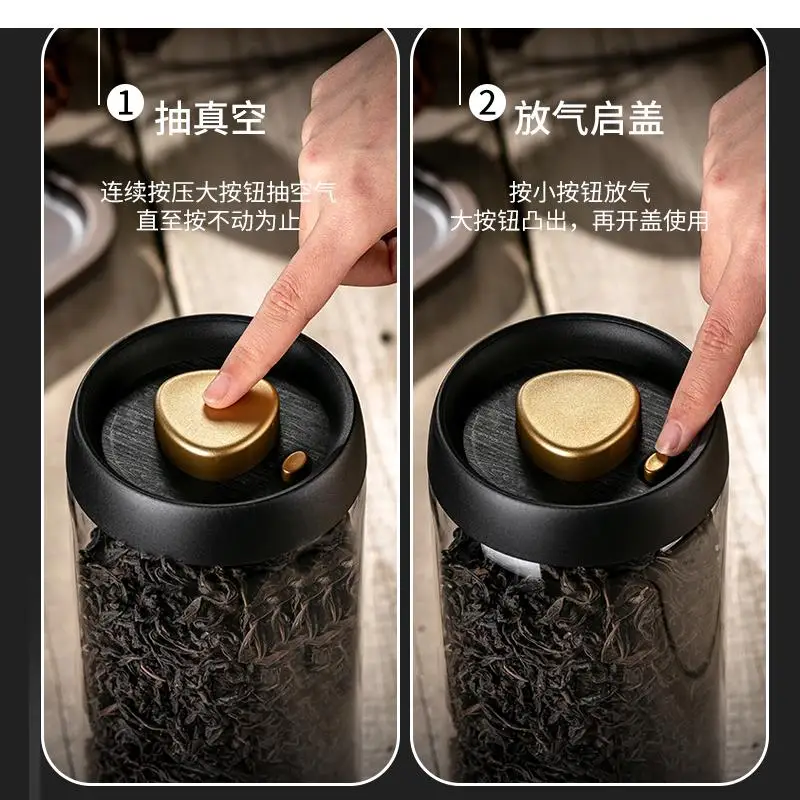 1 抽真空

连续按压大按钮抽空气
直至按不动为止

2 放气启盖

按小按钮放气
大按钮凸出，再开盖使用