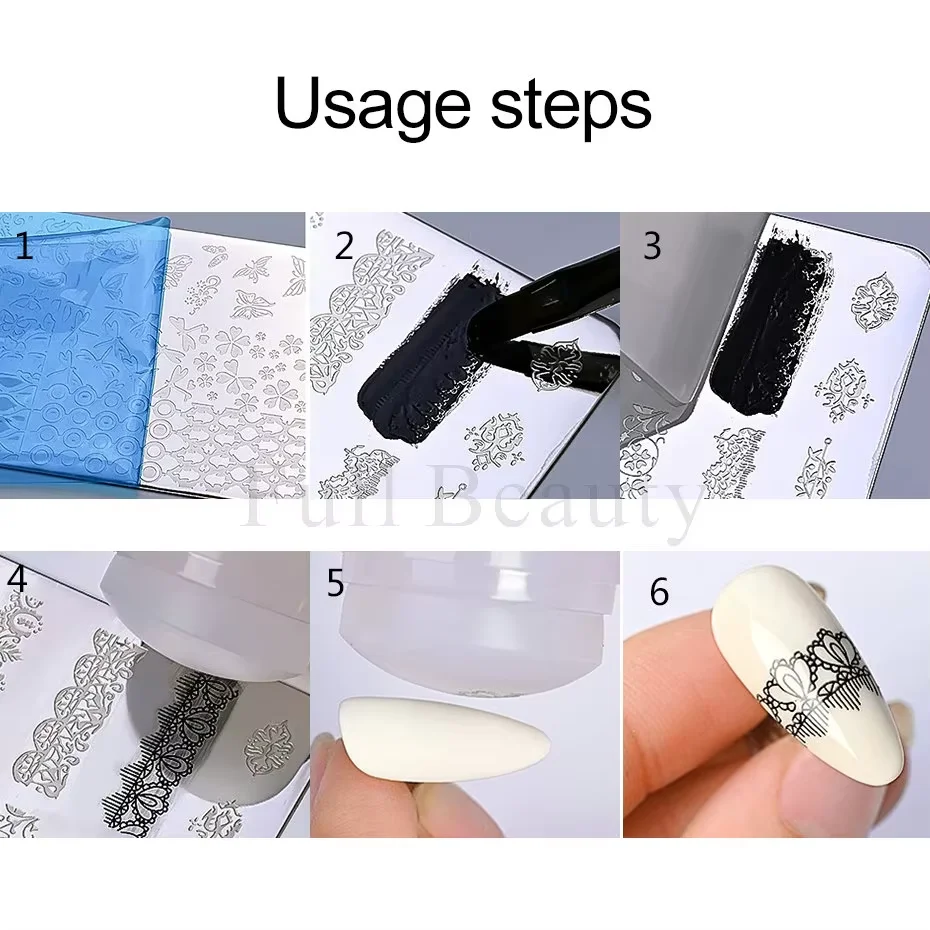 Usage steps

1

2

3

Full Beauty

4

5

6