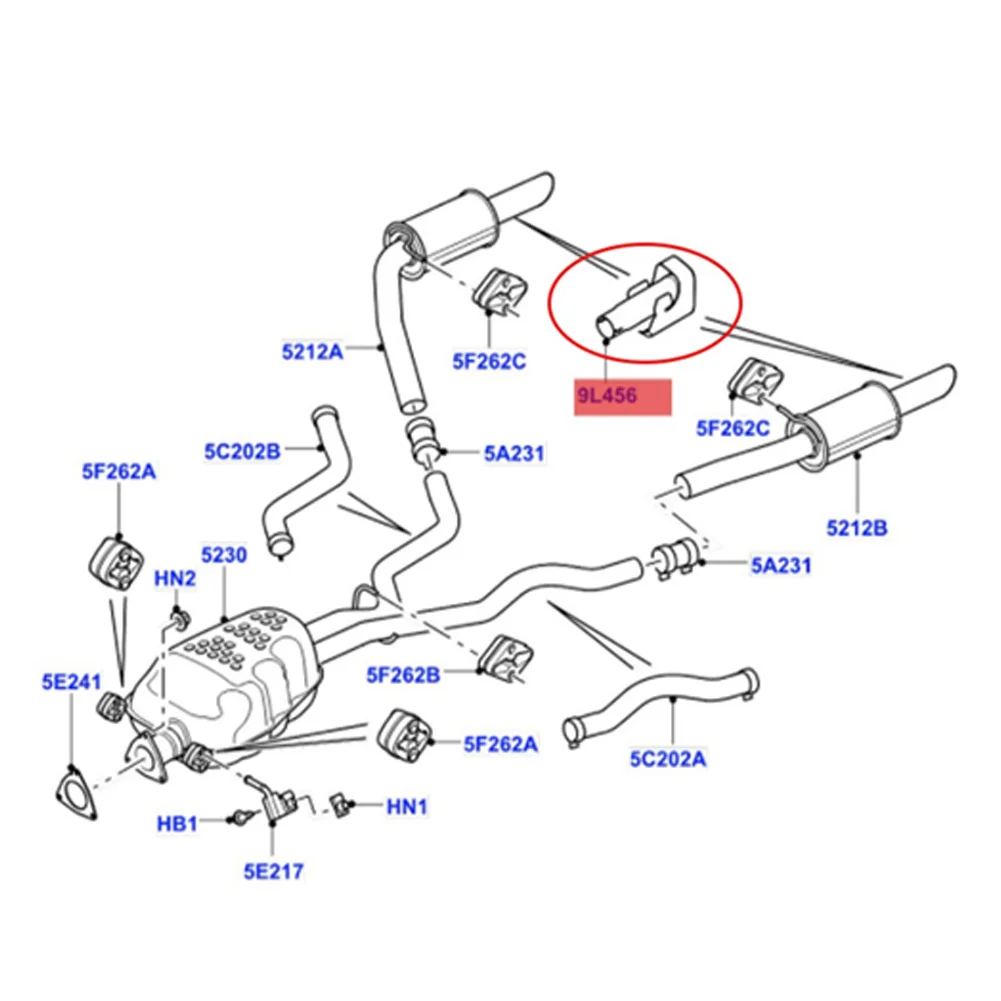 5212A
5F262C
9L456
5F262C
5C202B
5A231
5F262A
5212B
5230
HN2
5A231
5E241
5F262B
5F262A
5C202A
HB1
HN1
5E217