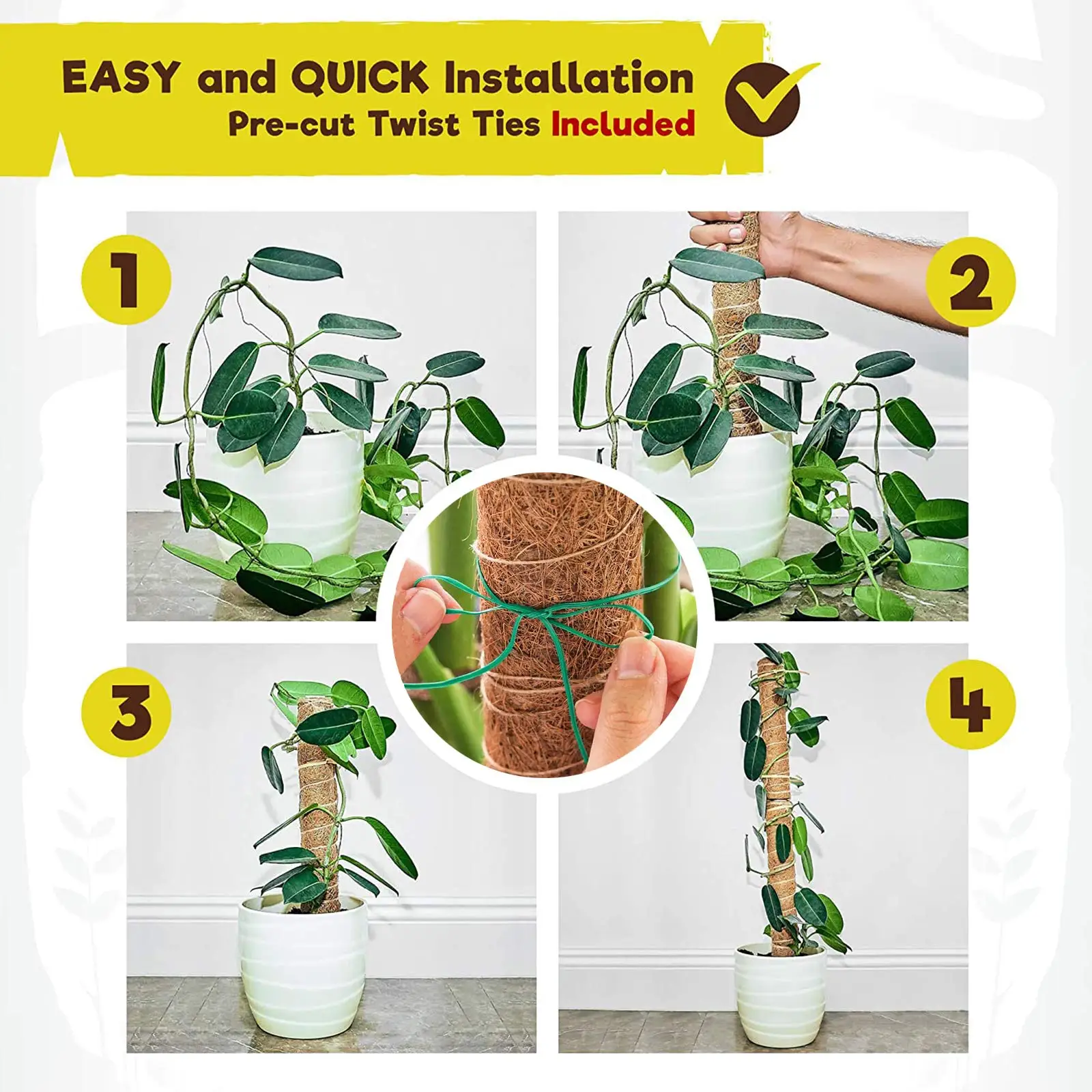 EASY and QUICK Installation
Pre-cut Twist Ties Included

1

2

3

4