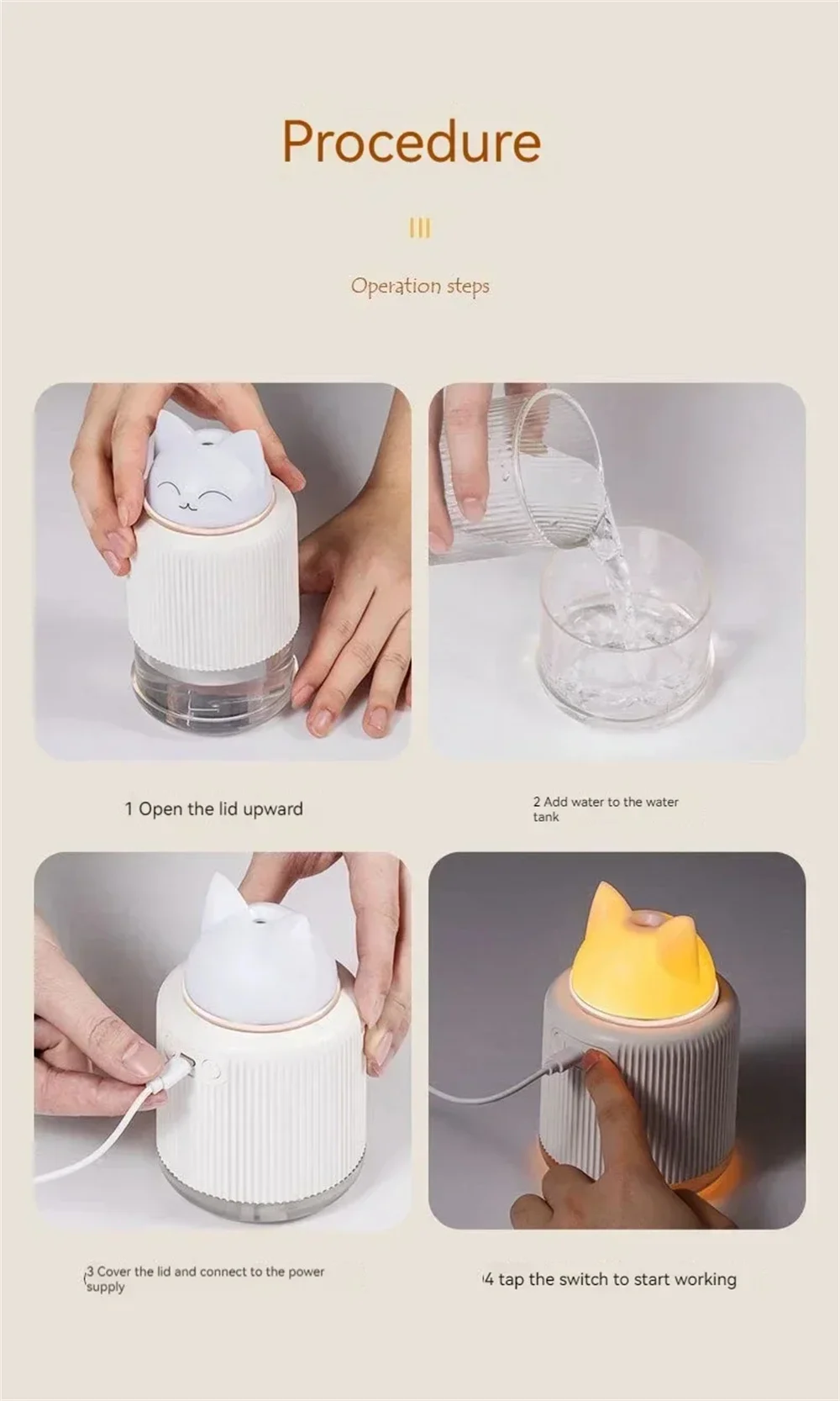 Procedure

Operation steps

1 Open the lid upward

2 Add water to the water tank

3 Cover the lid and connect to the power supply

4 tap the switch to start working