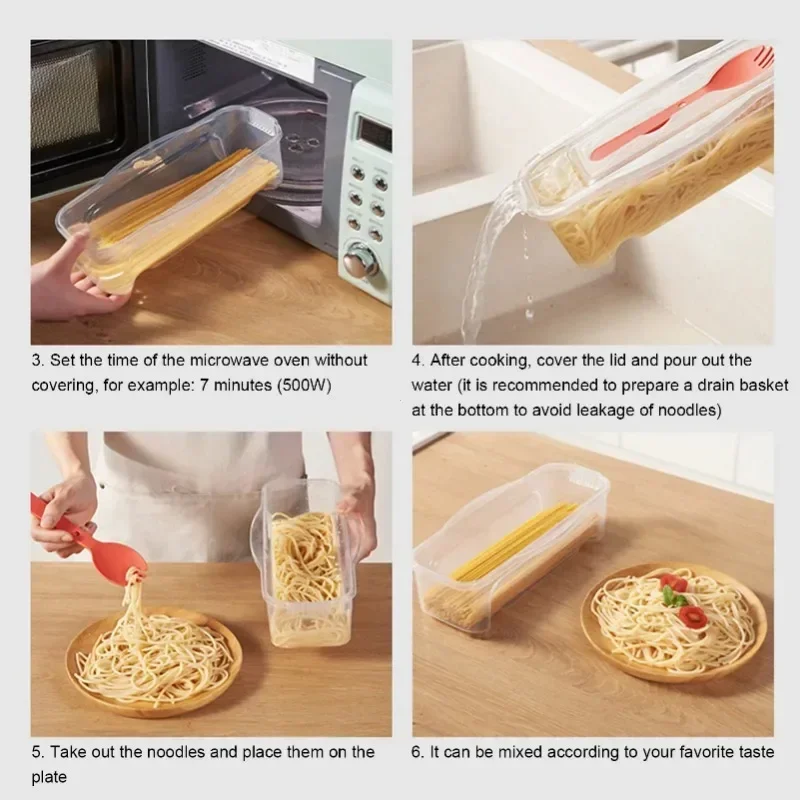 3. Set the time of the microwave oven without covering, for example: 7 minutes (500W)

4. After cooking, cover the lid and pour out the water (it is recommended to prepare a drain basket at the bottom to avoid leakage of noodles)

5. Take out the noodles and place them on the plate

6. It can be mixed according to your favorite taste