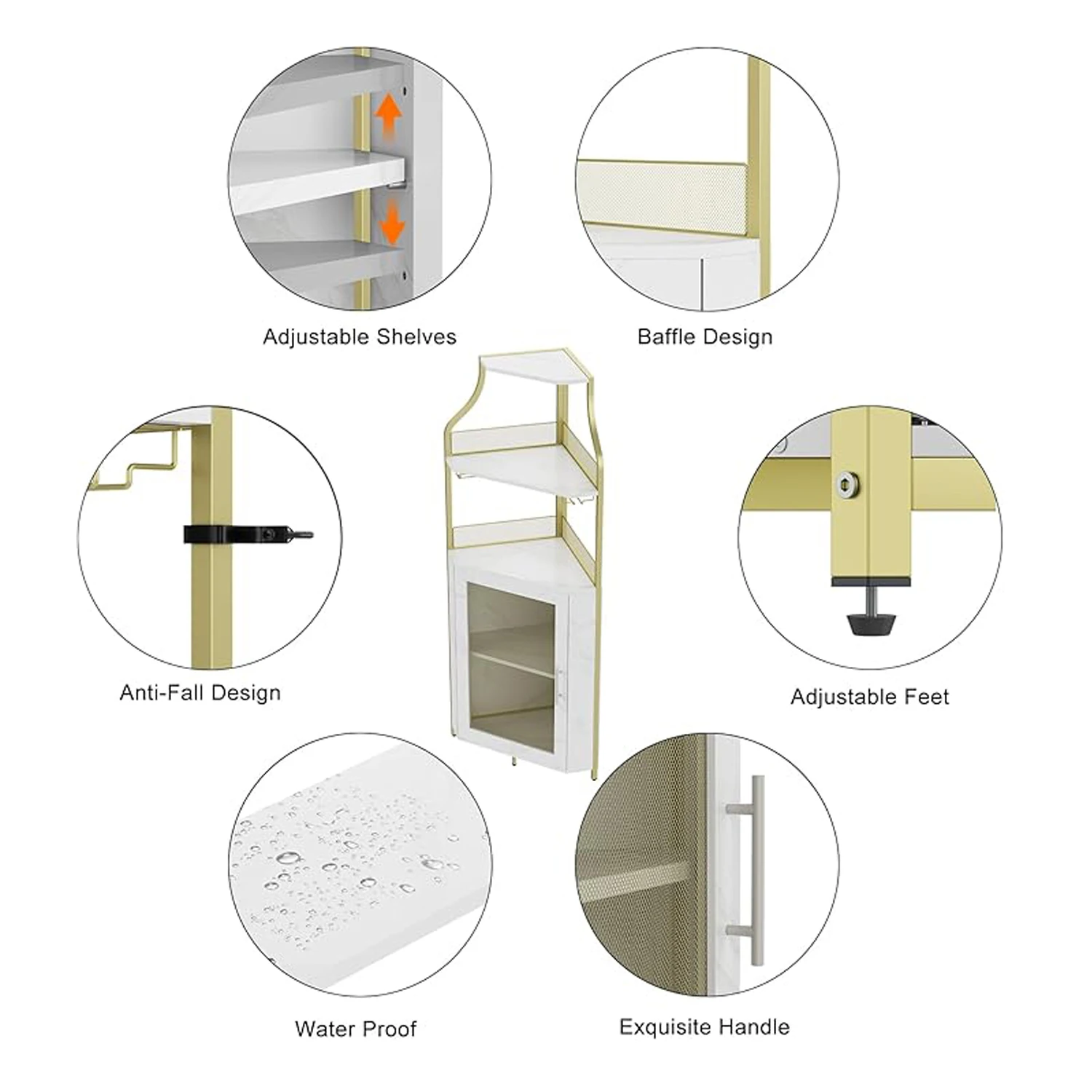 Adjustable Shelves

Baffle Design

Anti-Fall Design

Adjustable Feet

Water Proof

Exquisite Handle