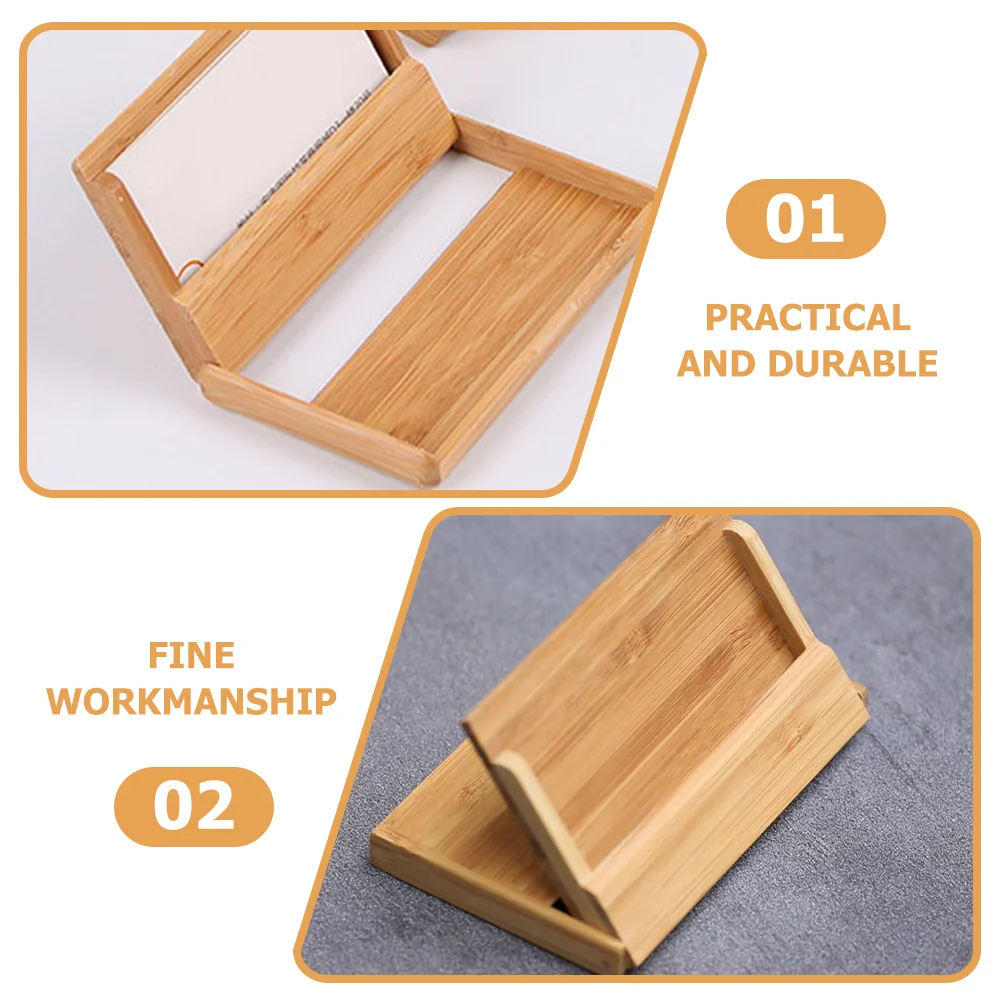 01

PRACTICAL AND DURABLE

FINE WORKMANSHIP

02