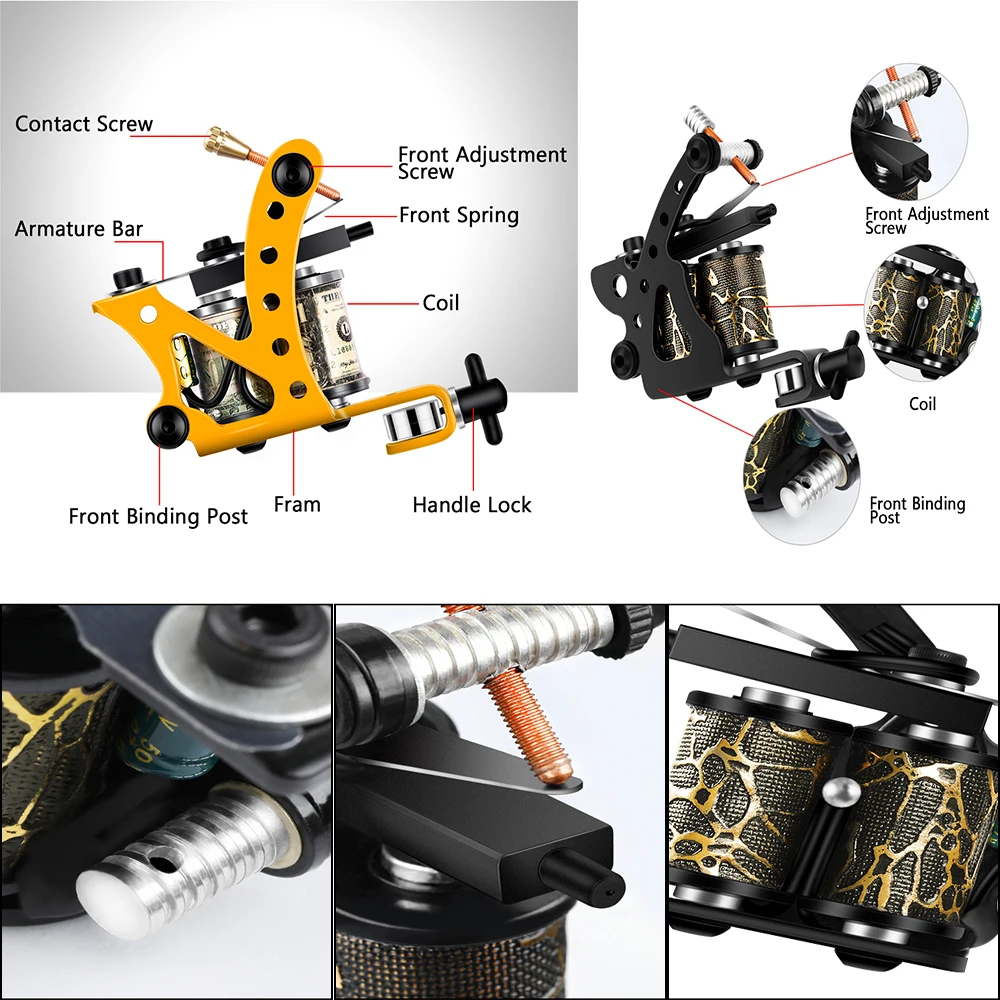 Contact Screw
Front Adjustment Screw
Front Spring
Armature Bar
Coil
Front Binding Post
Fram
Handle Lock

Front Adjustment Screw
Coil
Front Binding Post