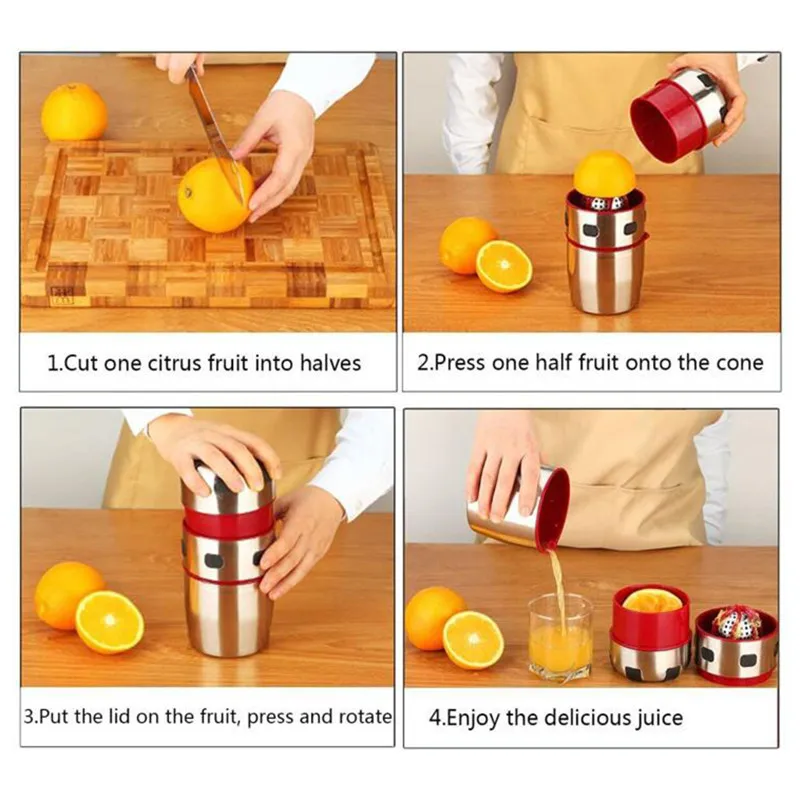 1.Cut one citrus fruit into halves

2.Press one half fruit onto the cone

3.Put the lid on the fruit, press and rotate

4.Enjoy the delicious juice