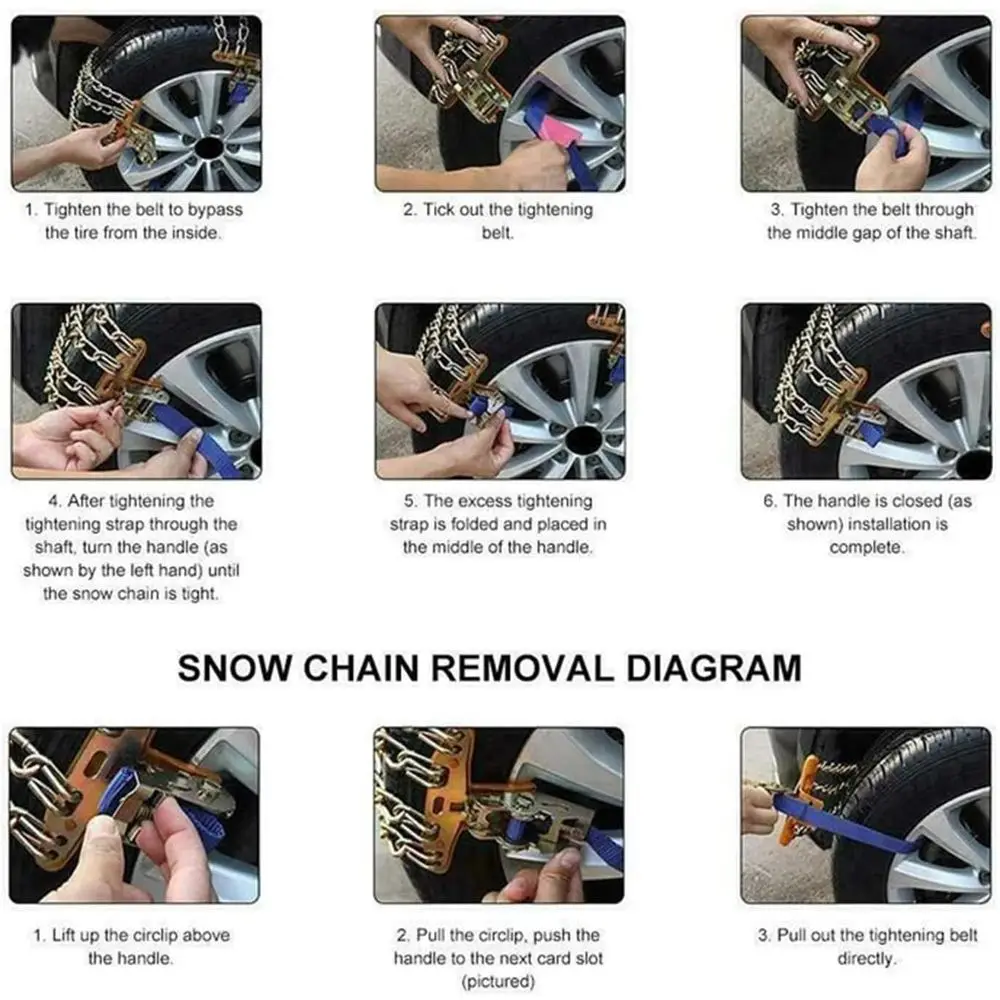 1. Tighten the belt to bypass the tire from the inside.

2. Tick out the tightening belt.

3. Tighten the belt through the middle gap of the shaft.

4. After tightening the tightening strap through the shaft, turn the handle (as shown by the left hand) until the snow chain is tight.

5. The excess tightening strap is folded and placed in the middle of the handle.

6. The handle is closed (as shown) installation is complete.

SNOW CHAIN REMOVAL DIAGRAM

1. Lift up the circlip above the handle.

2. Pull the circlip, push the handle to the next card slot (pictured)

3. Pull out the tightening belt directly.