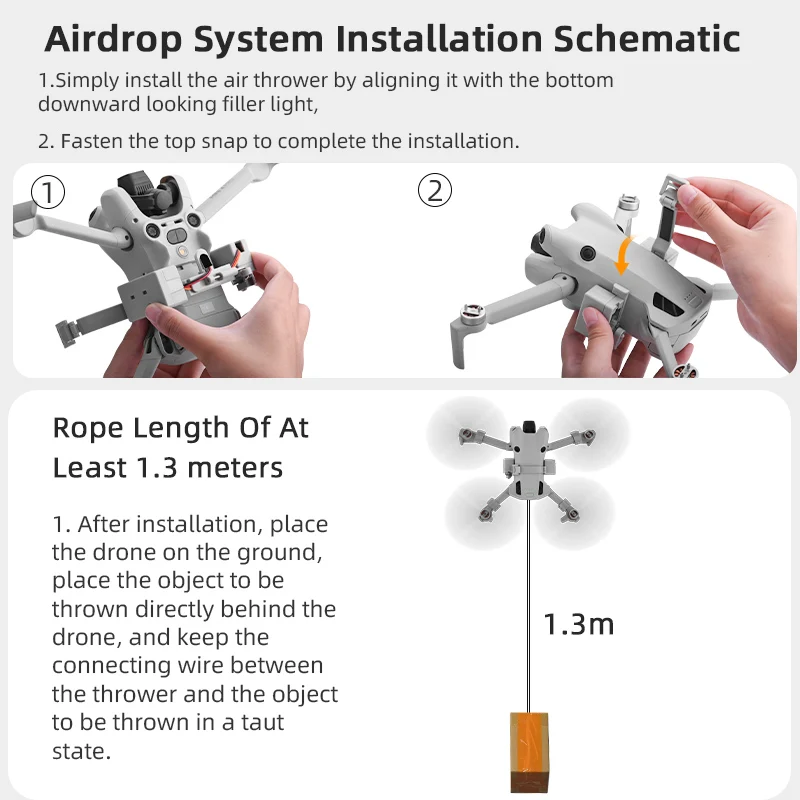 Airdrop System Installation Schematic

1.Simply install the air thrower by aligning it with the bottom downward looking filler light,

2. Fasten the top snap to complete the installation.

①

②

Rope Length Of At Least 1.3 meters

1. After installation, place the drone on the ground, place the object to be thrown directly behind the drone, and keep the connecting wire between the thrower and the object to be thrown in a taut state.

1.3m