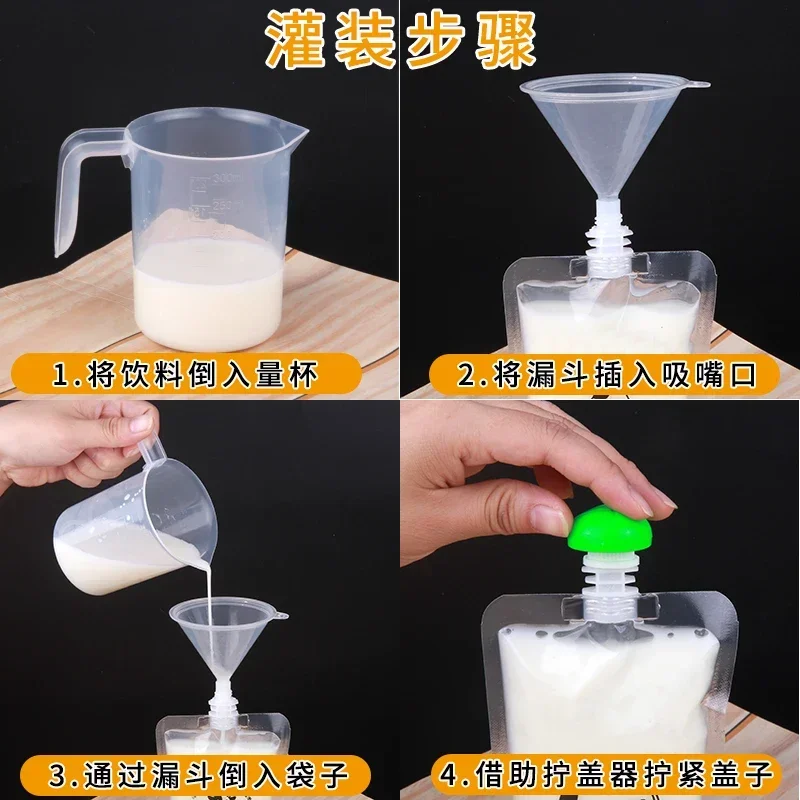 灌装步骤

300ml
250

1.将饮料倒入量杯

2.将漏斗插入吸嘴口

3.通过漏斗倒入袋子

4.借助拧盖器拧紧盖子