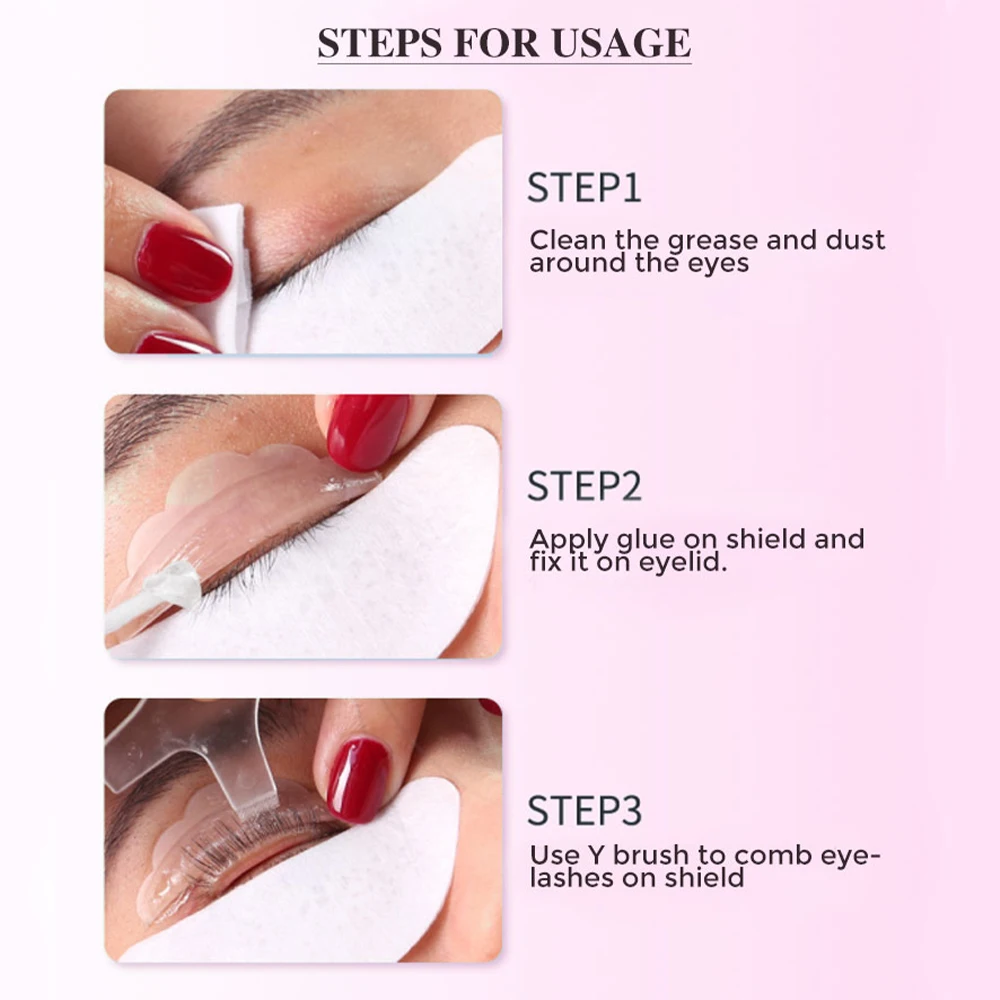 STEPS FOR USAGE

STEP1

Clean the grease and dust around the eyes

STEP2

Apply glue on shield and fix it on eyelid.

STEP3

Use Y brush to comb eyelashes on shield