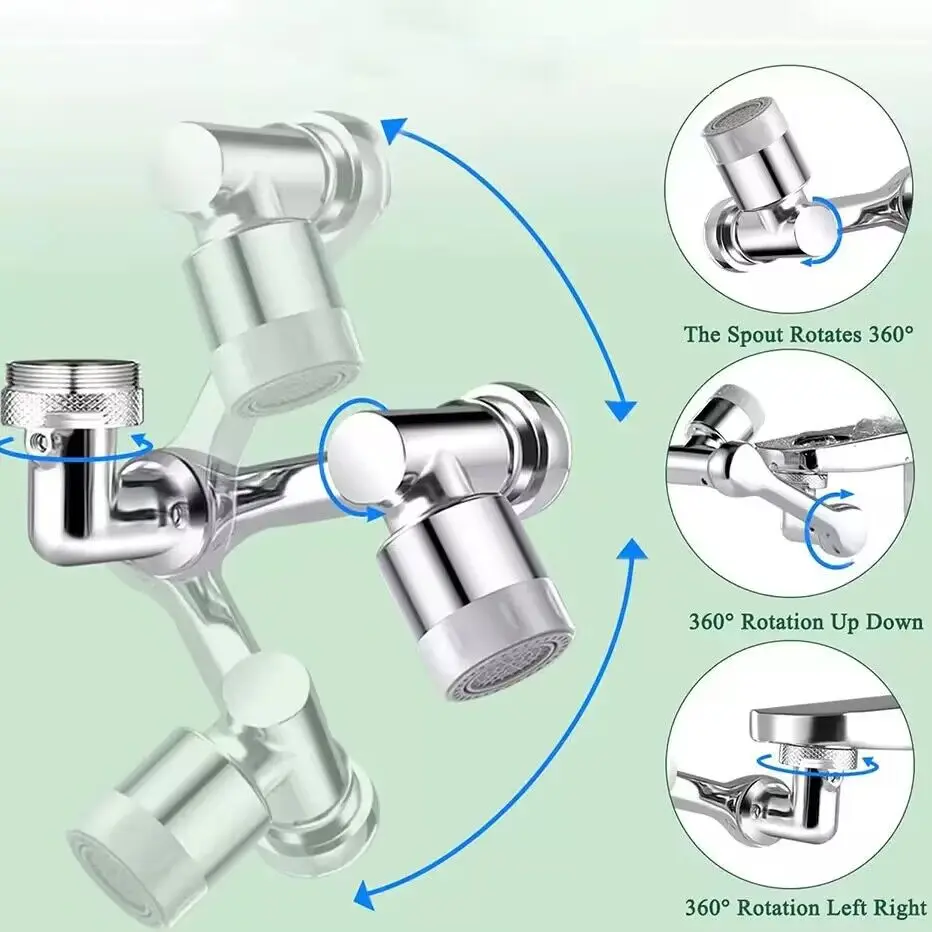 The Spout Rotates 360°

360° Rotation Up Down

360° Rotation Left Right