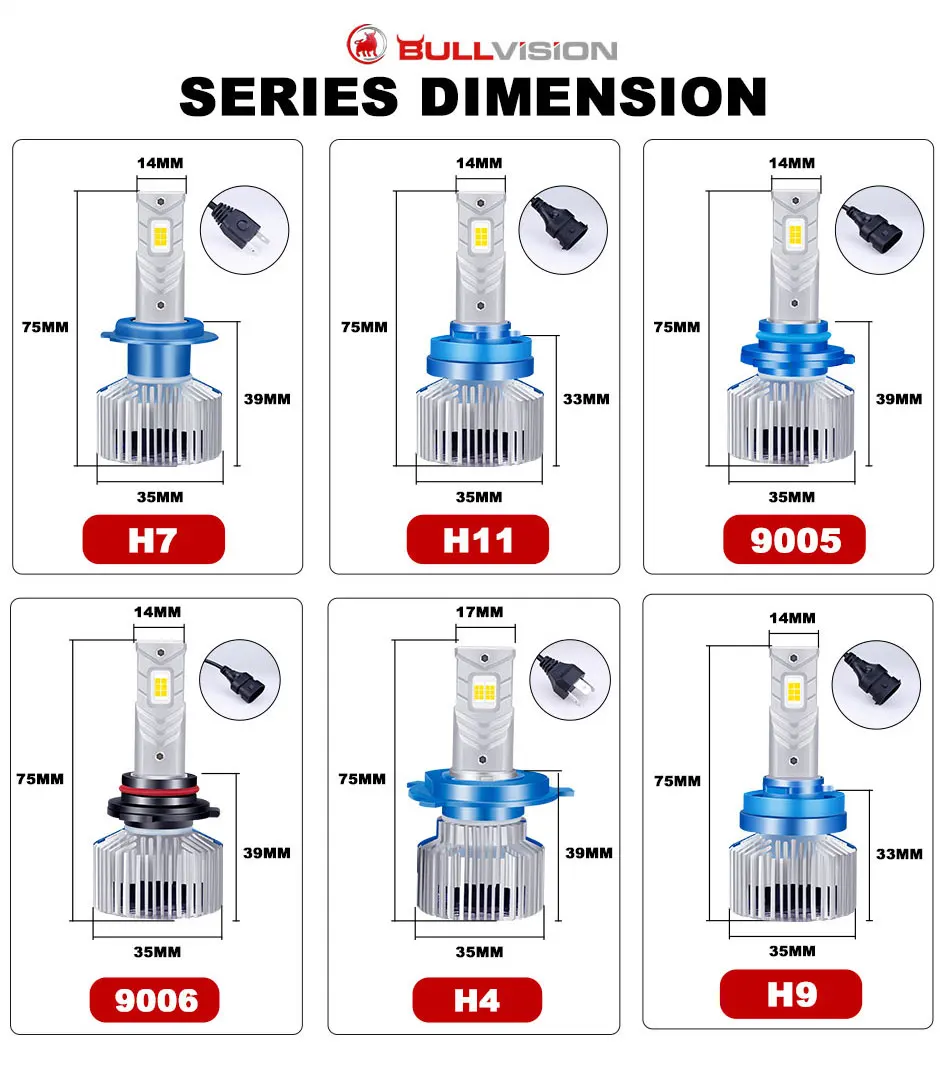 BULLVISION
SERIES DIMENSION

14MM
75MM
39MM
35MM
H7

14MM
75MM
33MM
35MM
H11

14MM
75MM
39MM
35MM
9005

14MM
75MM
39MM
35MM
9006

17MM
75MM
39MM
35MM
H4

14MM
75MM
33MM
35MM
H9