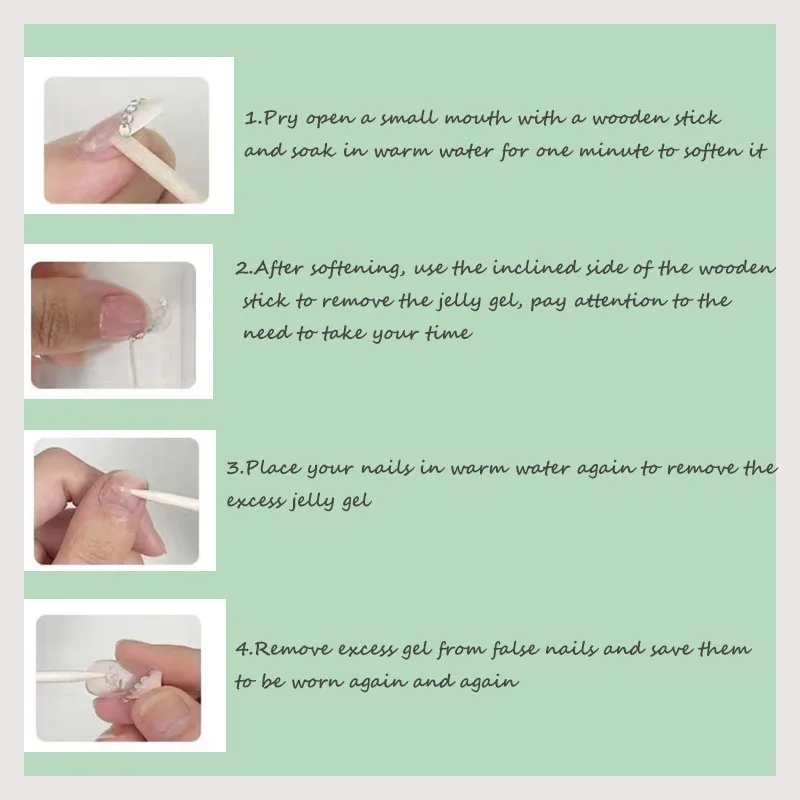 1.Pry open a small mouth with a wooden stick and soak in warm water for one minute to soften it

2.After softening, use the inclined side of the wooden stick to remove the jelly gel, pay attention to the need to take your time

3.Place your nails in warm water again to remove the excess jelly gel

4.Remove excess gel from false nails and save them to be worn again and again