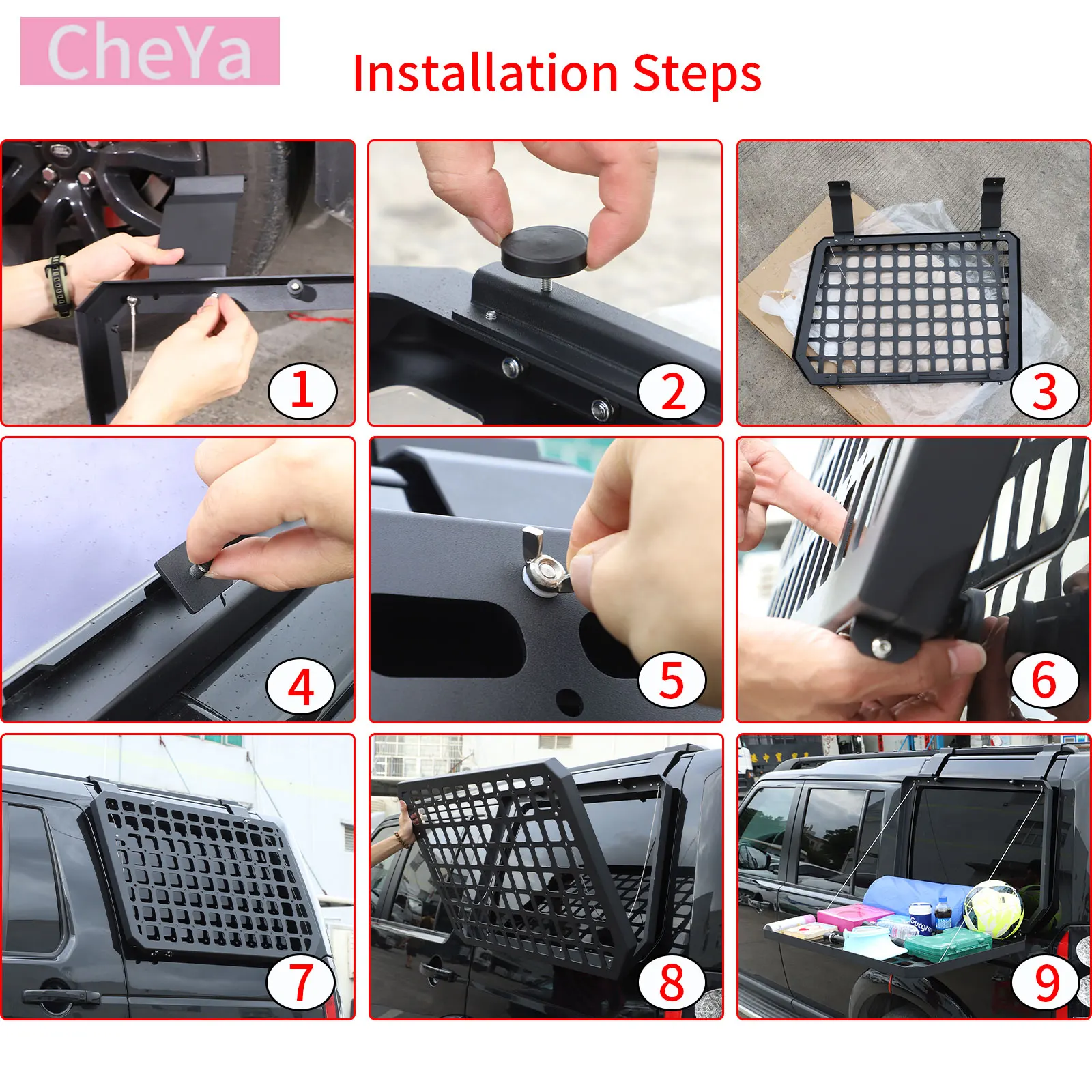 CheYa

Installation Steps

1

2

3

4

5

6

7

8

9