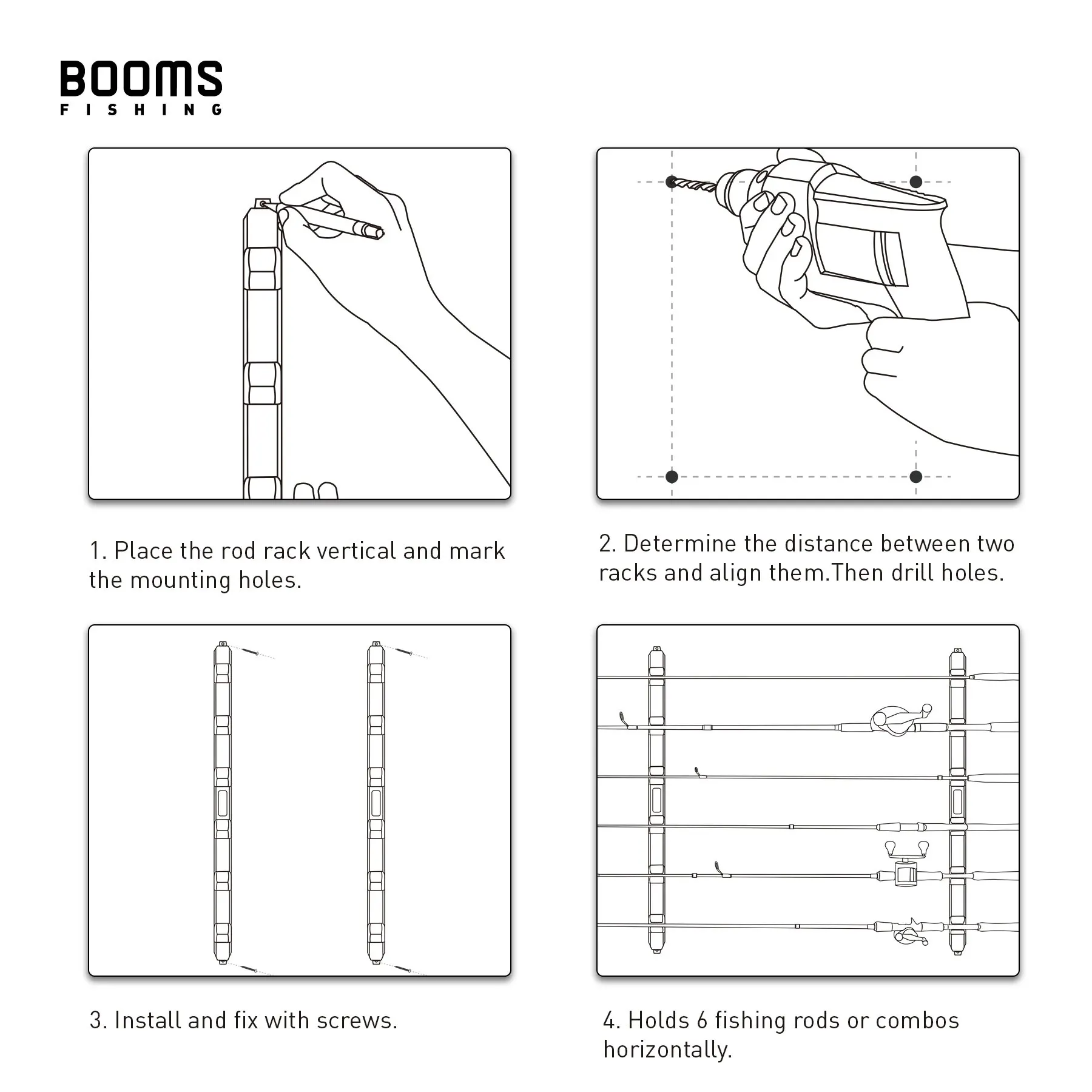 BOOMS
FISHING

1. Place the rod rack vertical and mark the mounting holes.

2. Determine the distance between two racks and align them.Then drill holes.

3. Install and fix with screws.

4. Holds 6 fishing rods or combos horizontally.