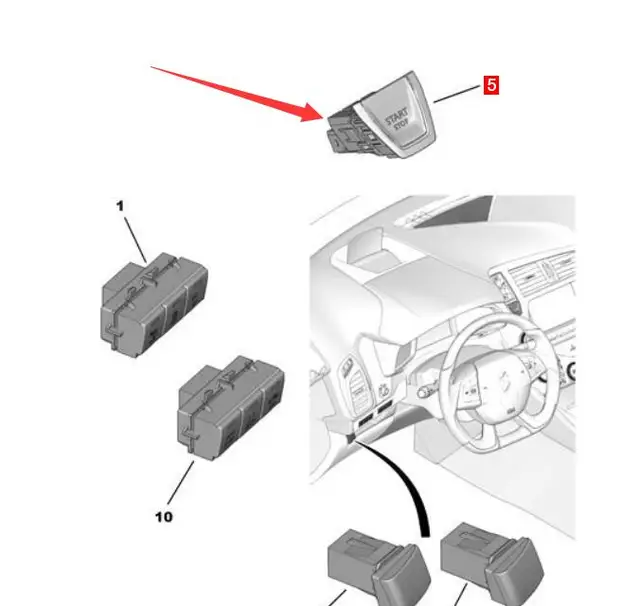 START
STOP

5

1

10