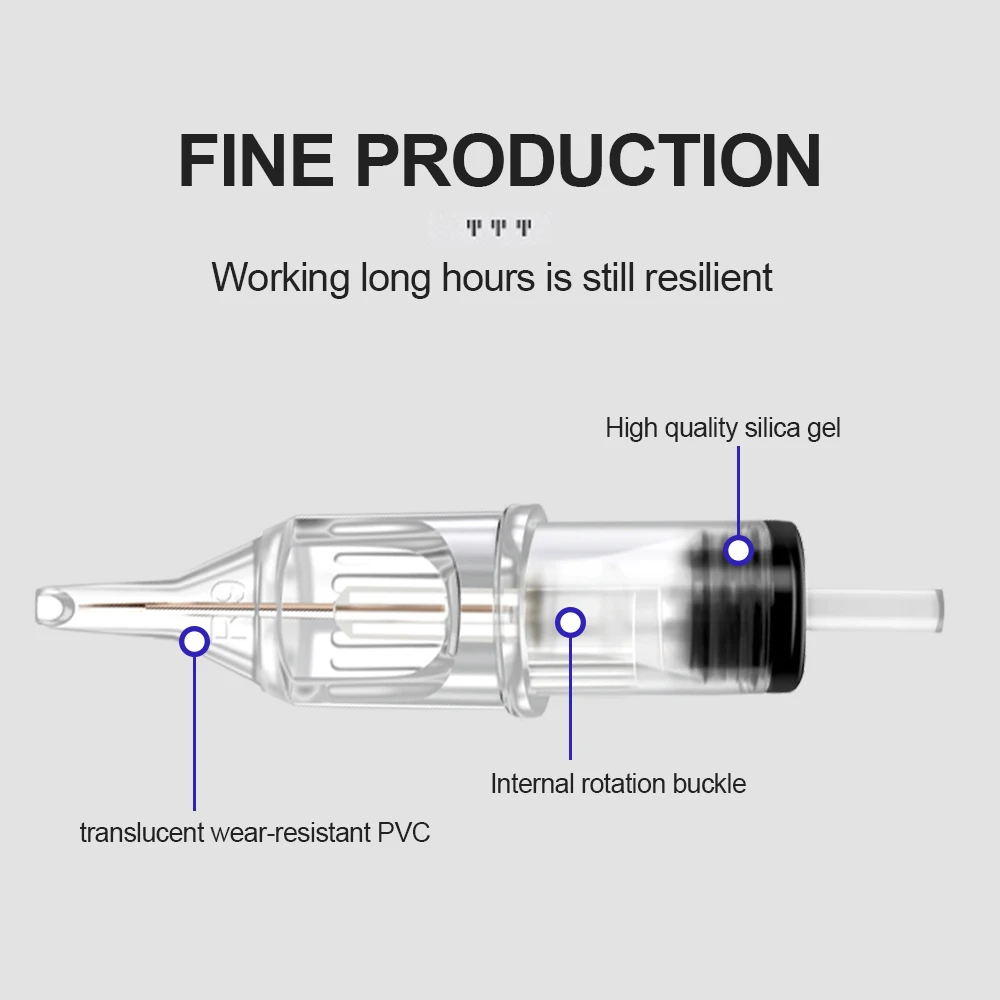 FINE PRODUCTION

Working long hours is still resilient

High quality silica gel

Internal rotation buckle

translucent wear-resistant PVC