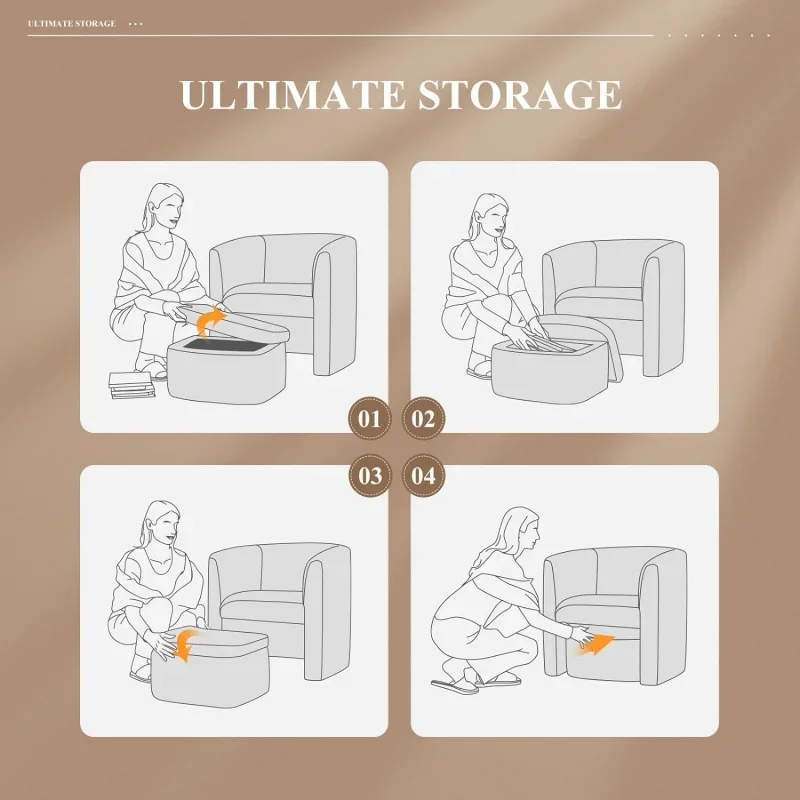 ULTIMATE STORAGE

ULTIMATE STORAGE

01

02

03

04