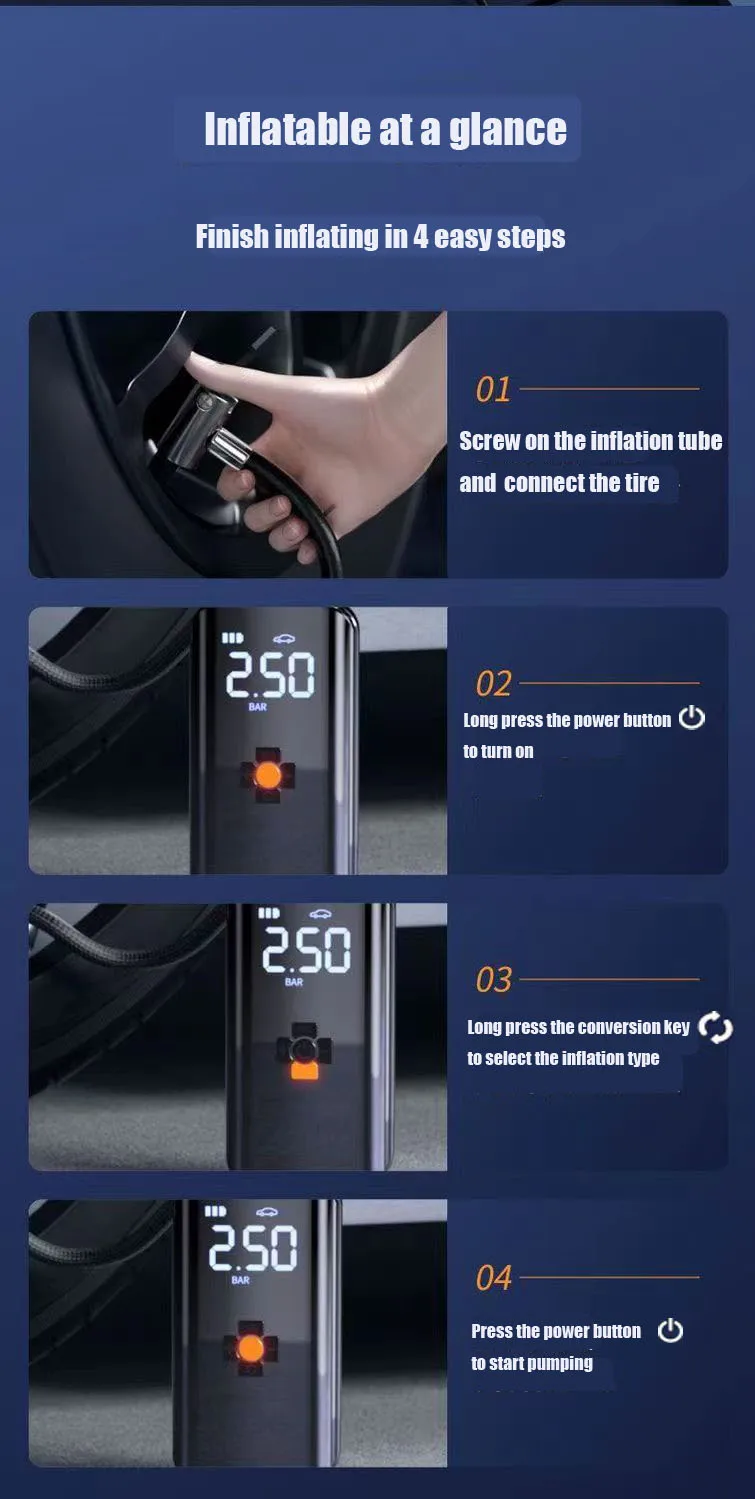 Inflatable at a glance

Finish inflating in 4 easy steps

01

Screw on the inflation tube and connect the tire

2.50
BAR

02

Long press the power button to turn on

2.50
BAR

03

Long press the conversion key to select the inflation type

2.50
BAR

04

Press the power button to start pumping