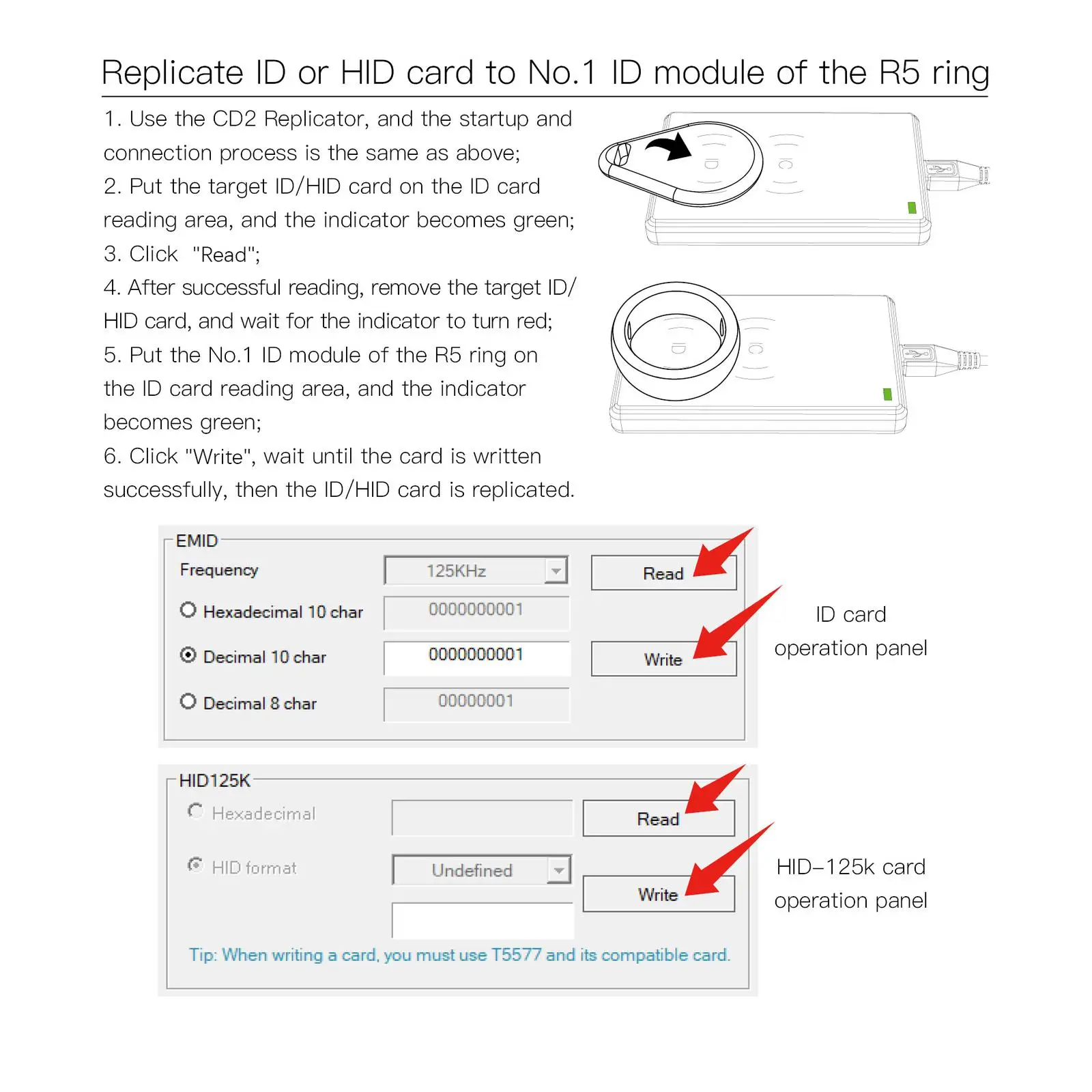 Replicate ID or HID card to No.1 ID module of the R5 ring

1. Use the CD2 Replicator, and the startup and connection process is the same as above;
2. Put the target ID/HID card on the ID card reading area, and the indicator becomes green;
3. Click "Read";
4. After successful reading, remove the target ID/HID card, and wait for the indicator to turn red;
5. Put the No.1 ID module of the R5 ring on the ID card reading area, and the indicator becomes green;
6. Click "Write", wait until the card is written successfully, then the ID/HID card is replicated.

EMID
Frequency 125KHz Read
Hexadecimal 10 char 0000000001
Decimal 10 char 0000000001 Write
Decimal 8 char 00000001

ID card operation panel

HID125K
Hexadecimal Read
HID format Undefined Write
Tip: When writing a card, you must use T5577 and its compatible card.

HID-125k card operation panel