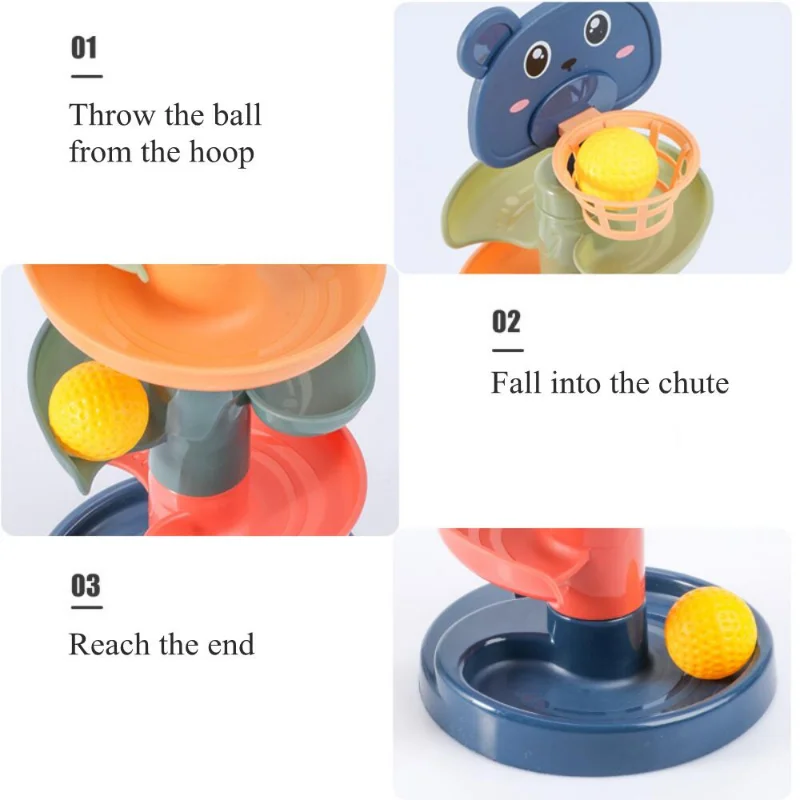 01

Throw the ball from the hoop

02

Fall into the chute

03

Reach the end