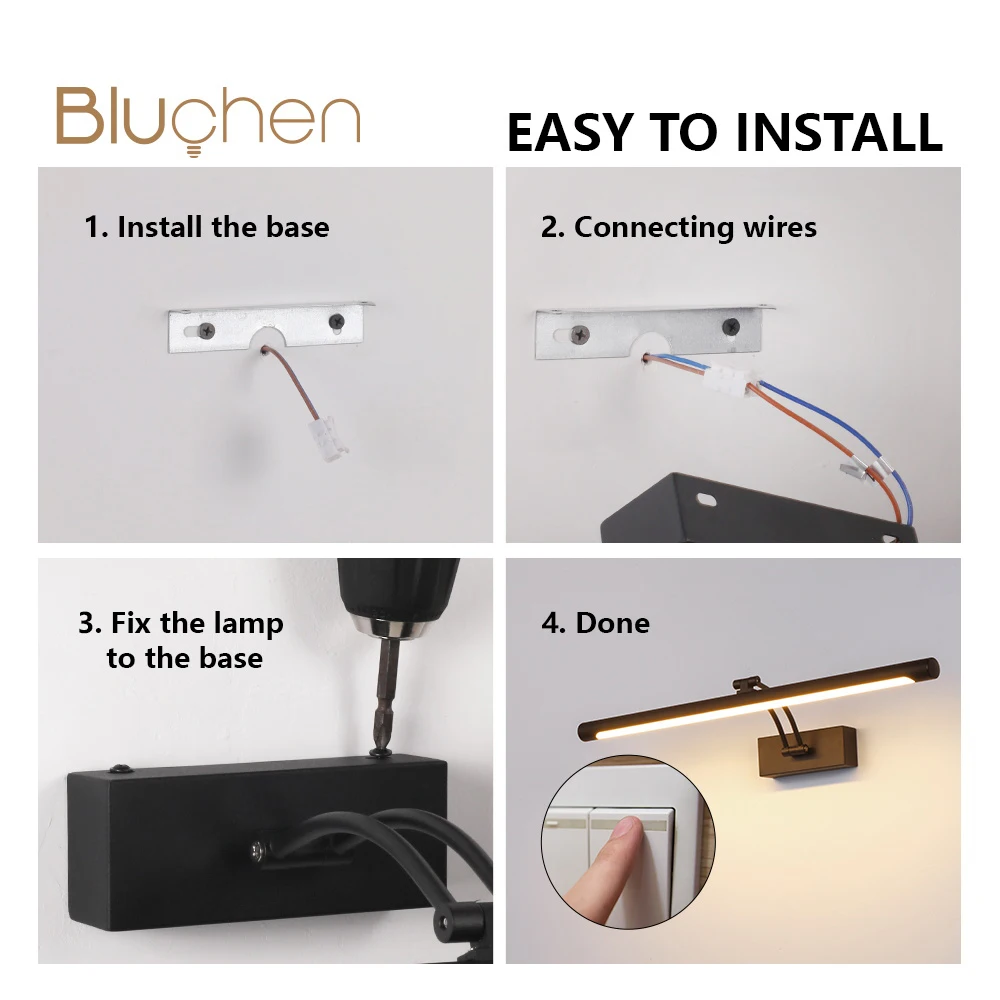 Bluchen

EASY TO INSTALL

1. Install the base

2. Connecting wires

3. Fix the lamp to the base

4. Done