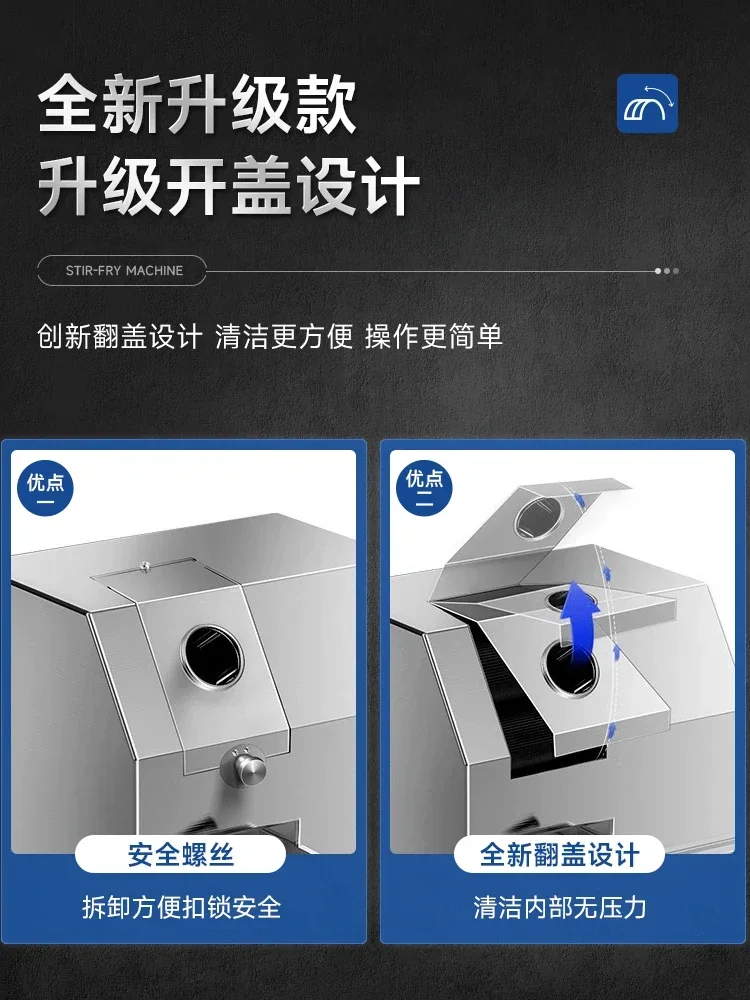 全新升级款
升级开盖设计

STIR-FRY MACHINE

创新翻盖设计 清洁更方便 操作更简单

优点一

安全螺丝

拆卸方便扣锁安全

优点二

全新翻盖设计

清洁内部无压力