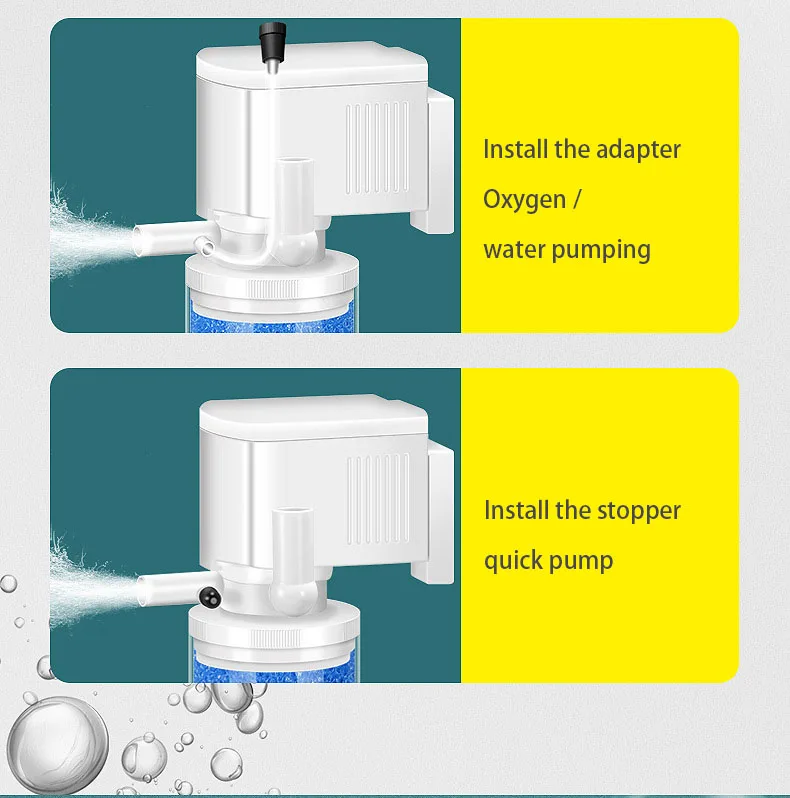 Install the adapter
Oxygen /
water pumping

Install the stopper
quick pump