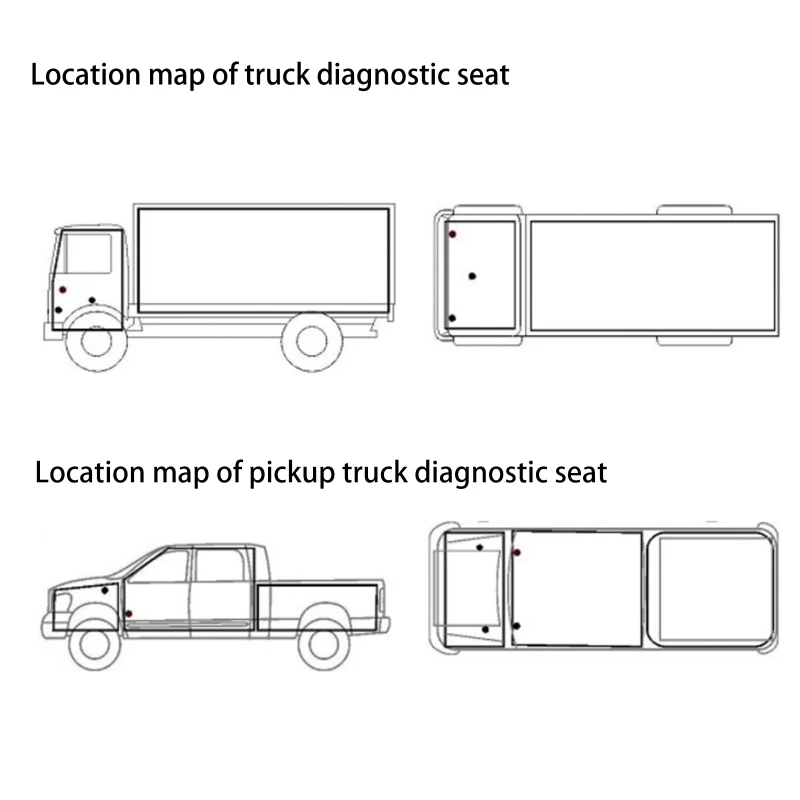 Location map of truck diagnostic seat

Location map of pickup truck diagnostic seat