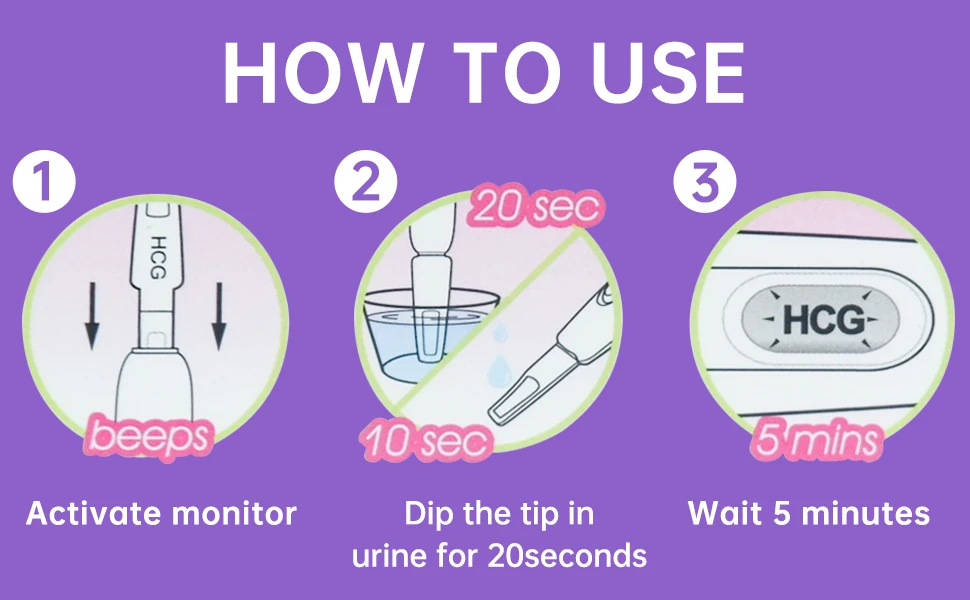 HOW TO USE

1

HCG

beeps

Activate monitor

2

20 sec

10 sec

Dip the tip in urine for 20seconds

3

HCG

5 mins

Wait 5 minutes