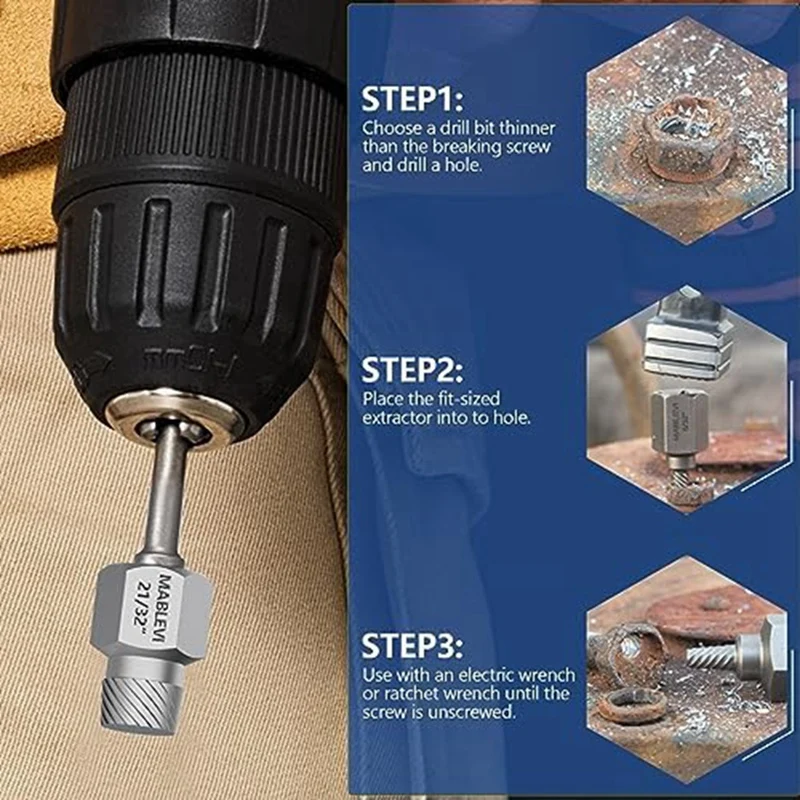 MABLEVI
21/32"

STEP1:
Choose a drill bit thinner than the breaking screw and drill a hole.

STEP2:
Place the fit-sized extractor into to hole.

STEP3:
Use with an electric wrench or ratchet wrench until the screw is unscrewed.