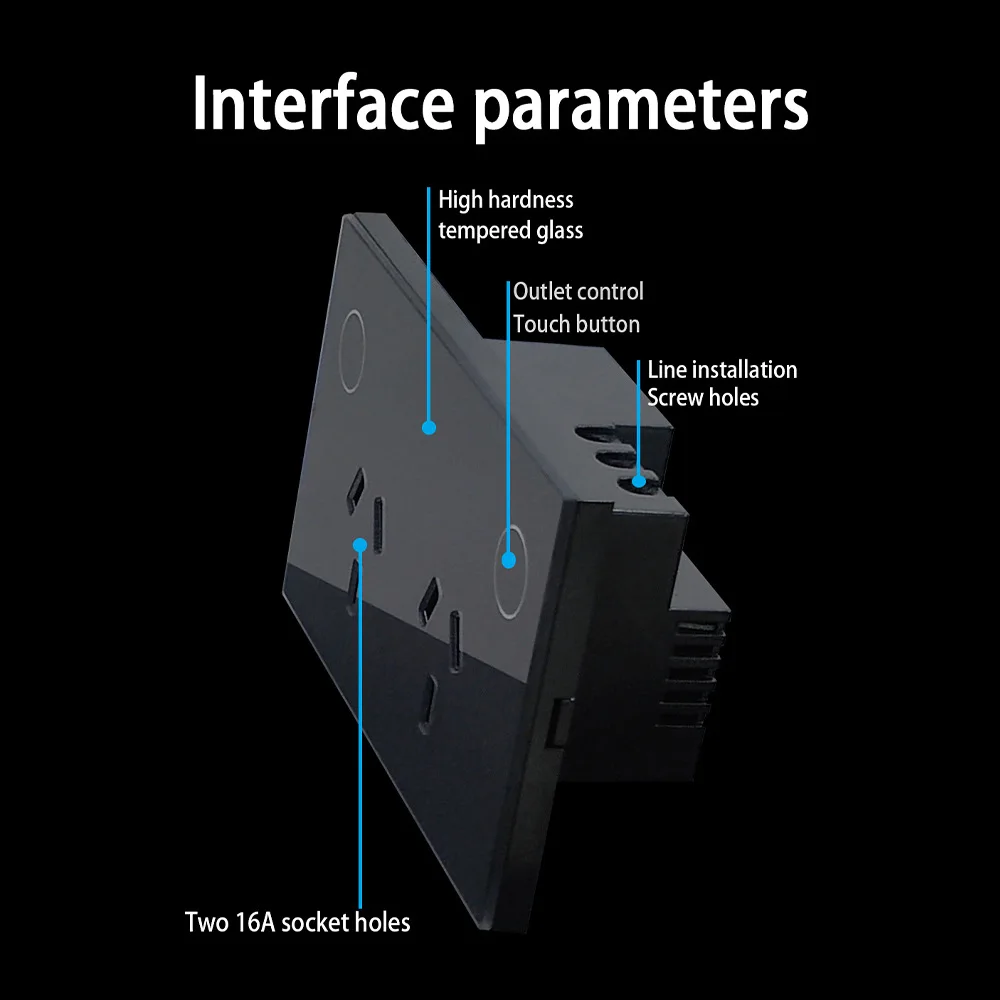 Interface parameters

High hardness
tempered glass

Outlet control
Touch button

Line installation
Screw holes

Two 16A socket holes