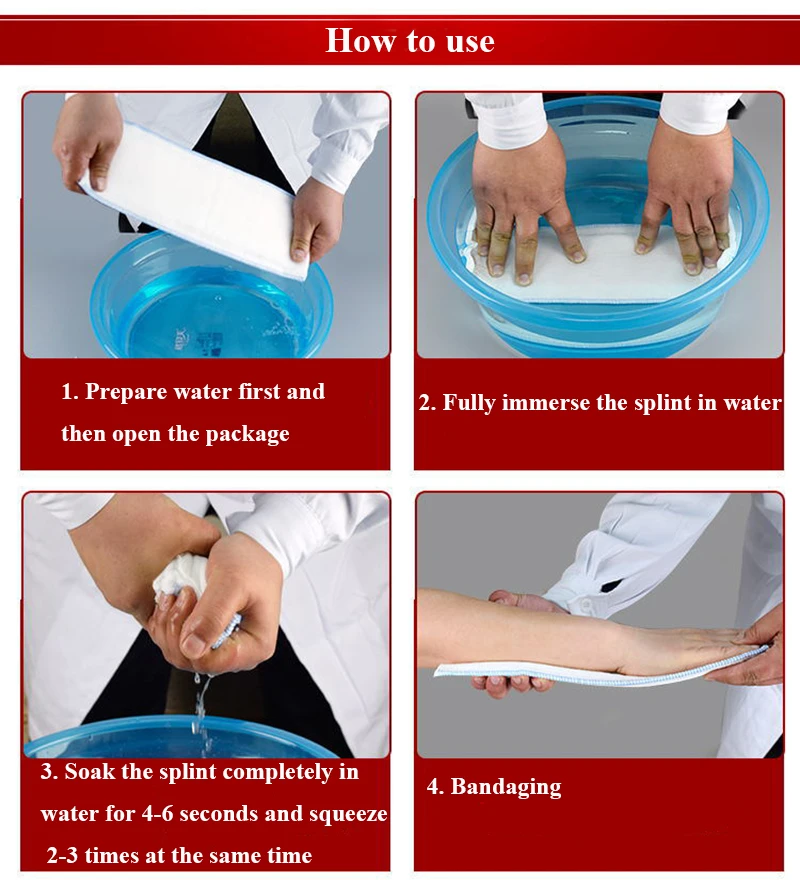 How to use

1. Prepare water first and then open the package

2. Fully immerse the splint in water

3. Soak the splint completely in water for 4-6 seconds and squeeze 2-3 times at the same time

4. Bandaging