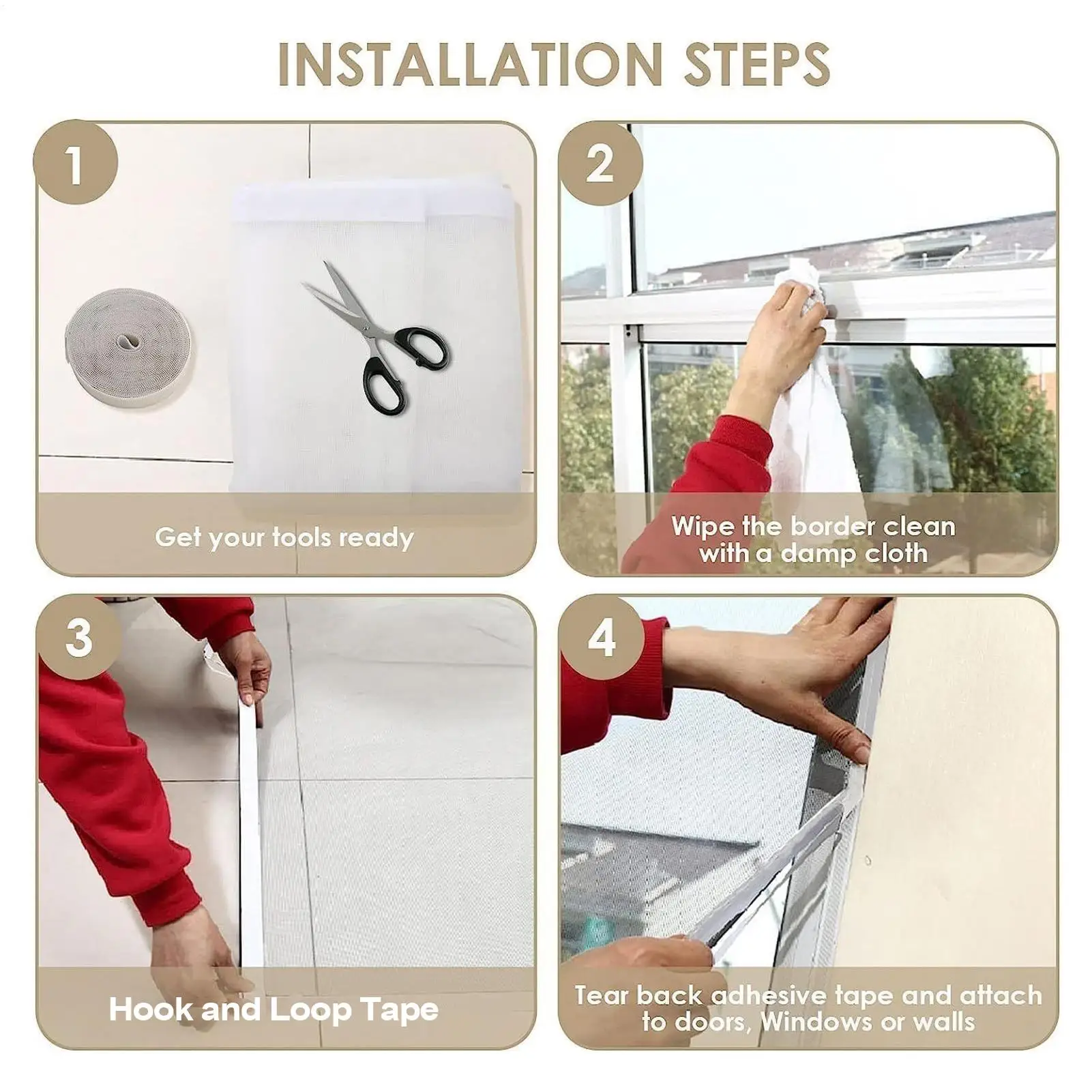 INSTALLATION STEPS

1

Get your tools ready

2

Wipe the border clean with a damp cloth

3

Hook and Loop Tape

4

Tear back adhesive tape and attach to doors, Windows or walls