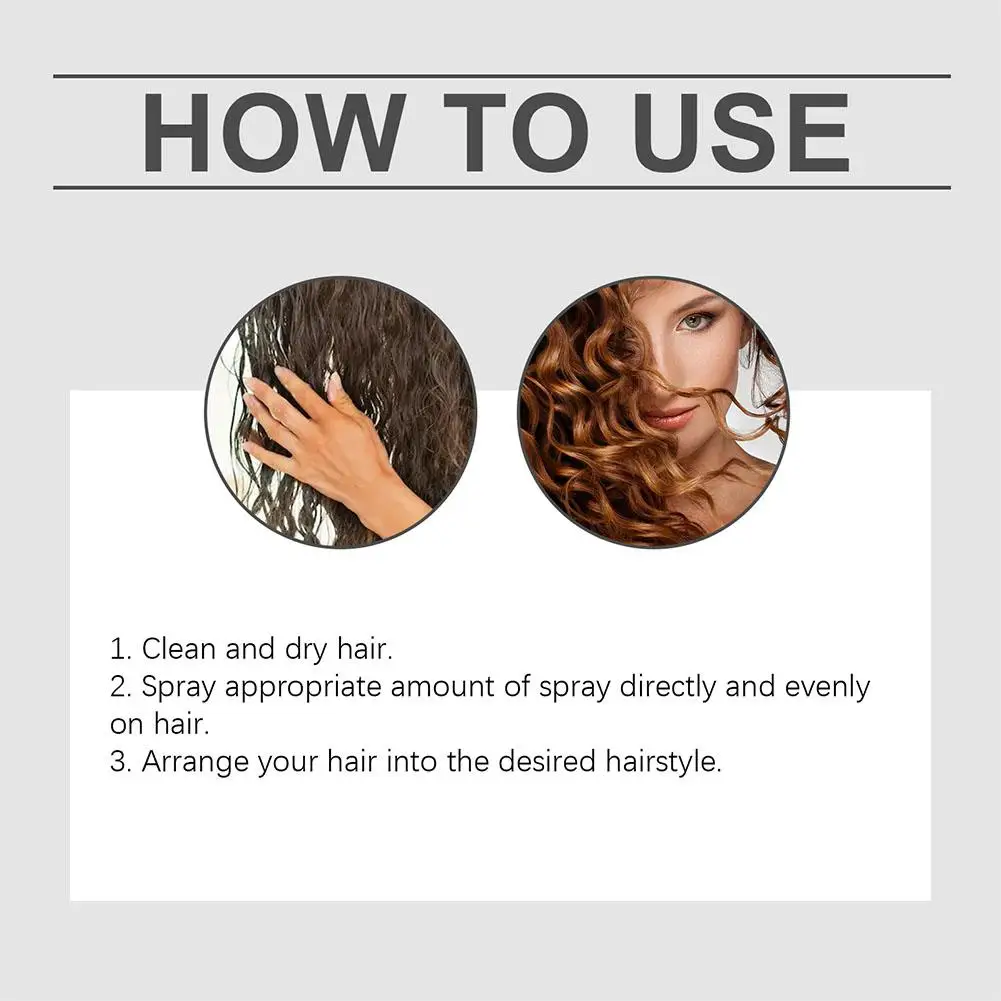 HOW TO USE

1. Clean and dry hair.
2. Spray appropriate amount of spray directly and evenly on hair.
3. Arrange your hair into the desired hairstyle.