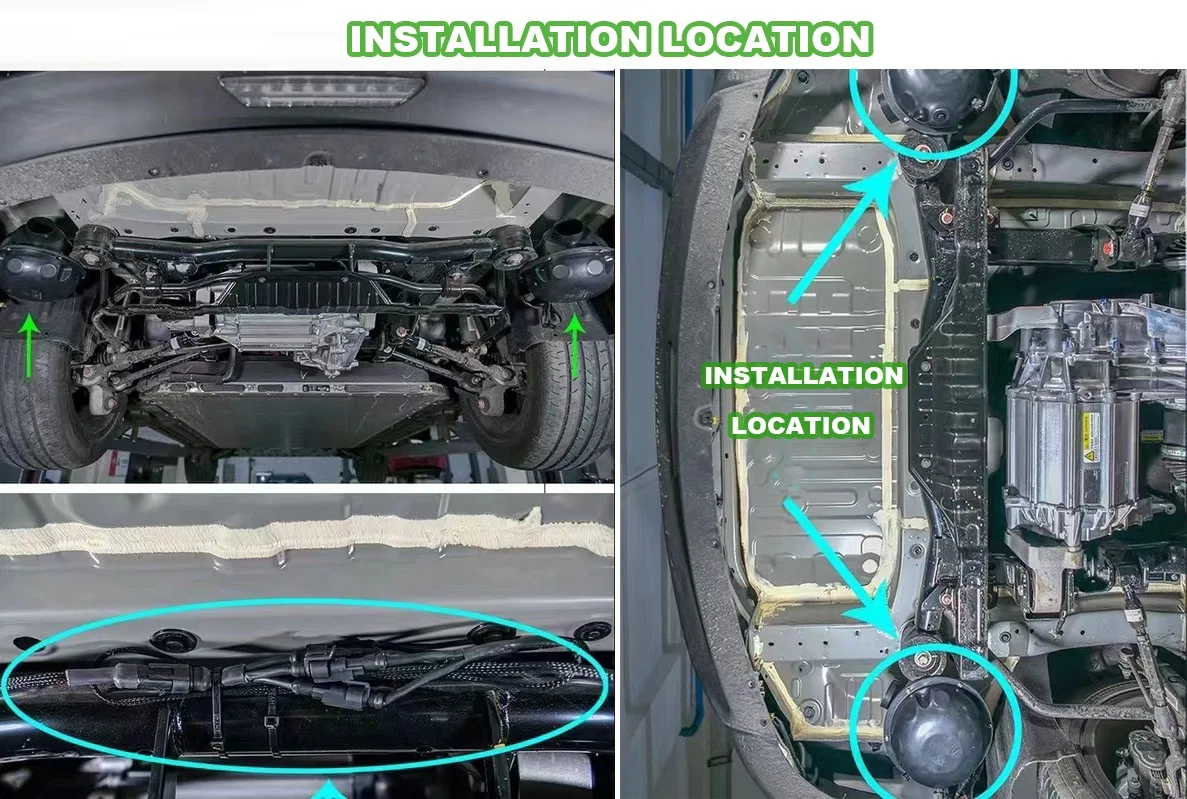 INSTALLATION LOCATION

INSTALLATION LOCATION