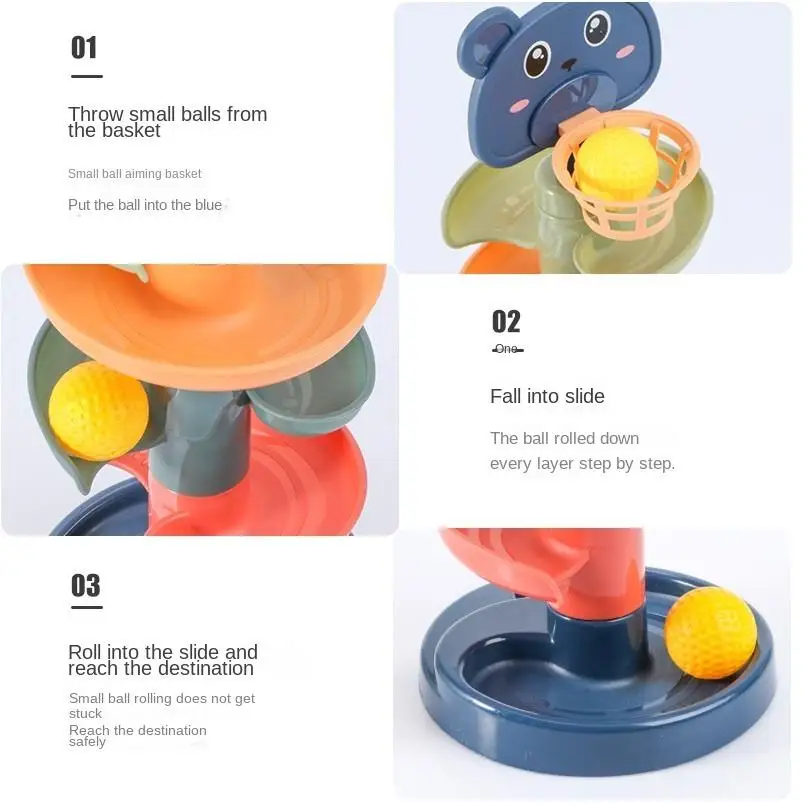 01

Throw small balls from the basket

Small ball aiming basket

Put the ball into the blue

02

One

Fall into slide

The ball rolled down every layer step by step.

03

Roll into the slide and reach the destination

Small ball rolling does not get stuck

Reach the destination safely